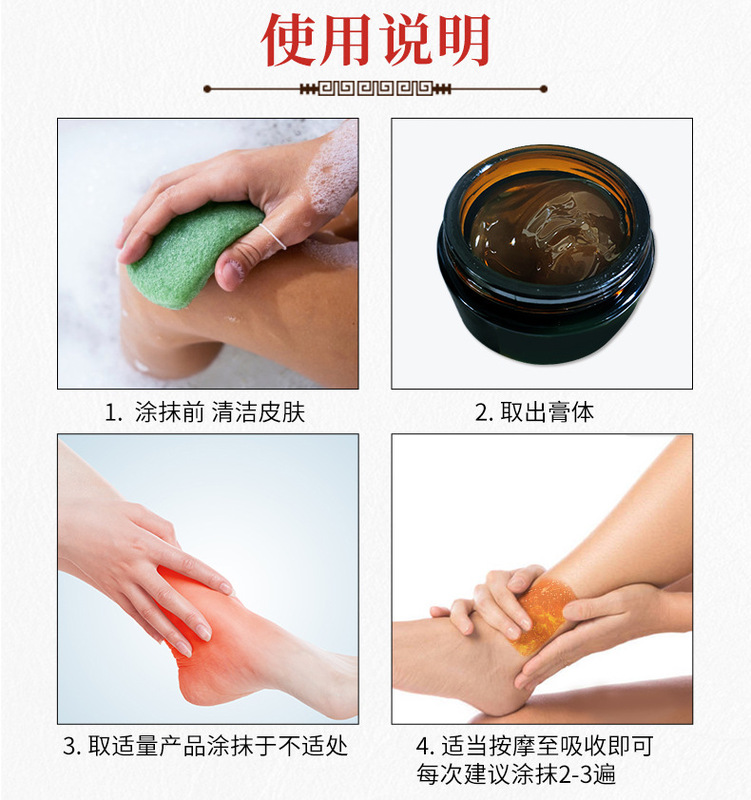 使用说明

1. 涂抹前 清洁皮肤

2. 取出膏体

3. 取适量产品涂抹于不适处

4. 适当按摩至吸收即可
每次建议涂抹2-3遍