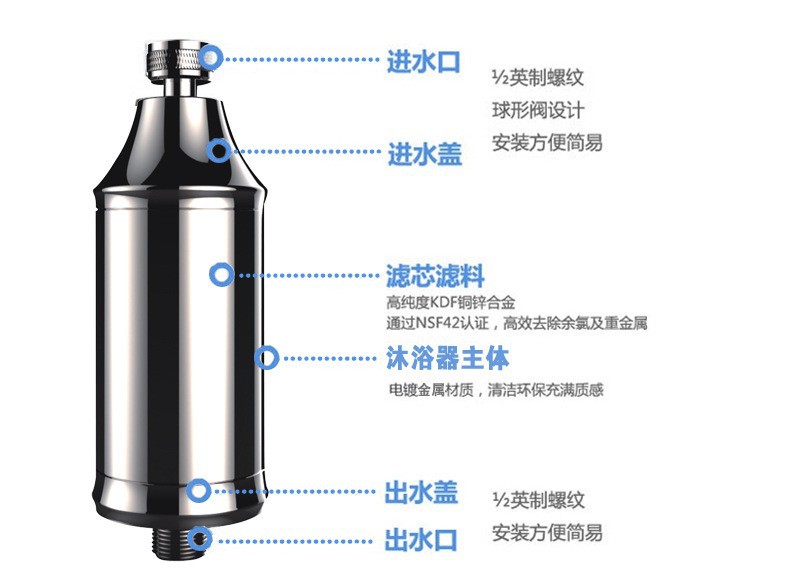 进水口

½英制螺纹
球形阀设计
安装方便简易

进水盖

滤芯滤料
高纯度KDF铜锌合金
通过NSF42认证，高效去除余氯及重金属

沐浴器主体
电镀金属材质，清洁环保充满质感

出水盖

½英制螺纹
安装方便简易

出水口