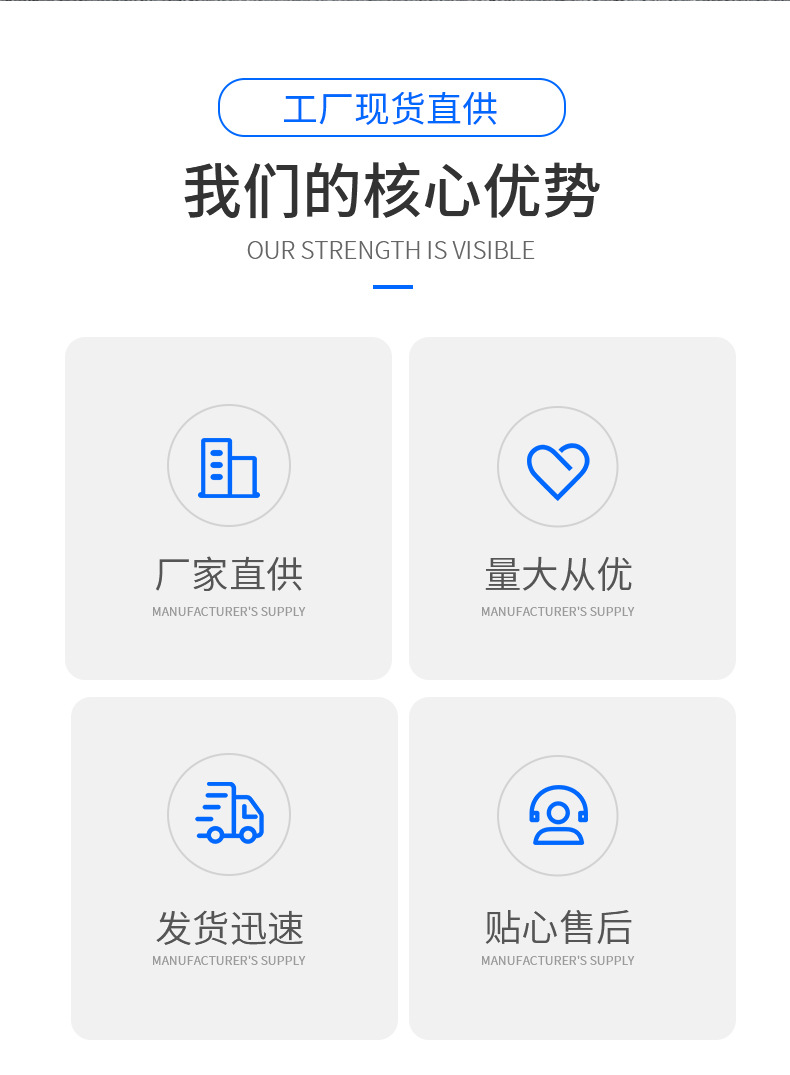 工厂现货直供

我们的核心优势

OUR STRENGTH IS VISIBLE

厂家直供
MANUFACTURER'S SUPPLY

量大从优
MANUFACTURER'S SUPPLY

发货迅速
MANUFACTURER'S SUPPLY

贴心售后
MANUFACTURER'S SUPPLY