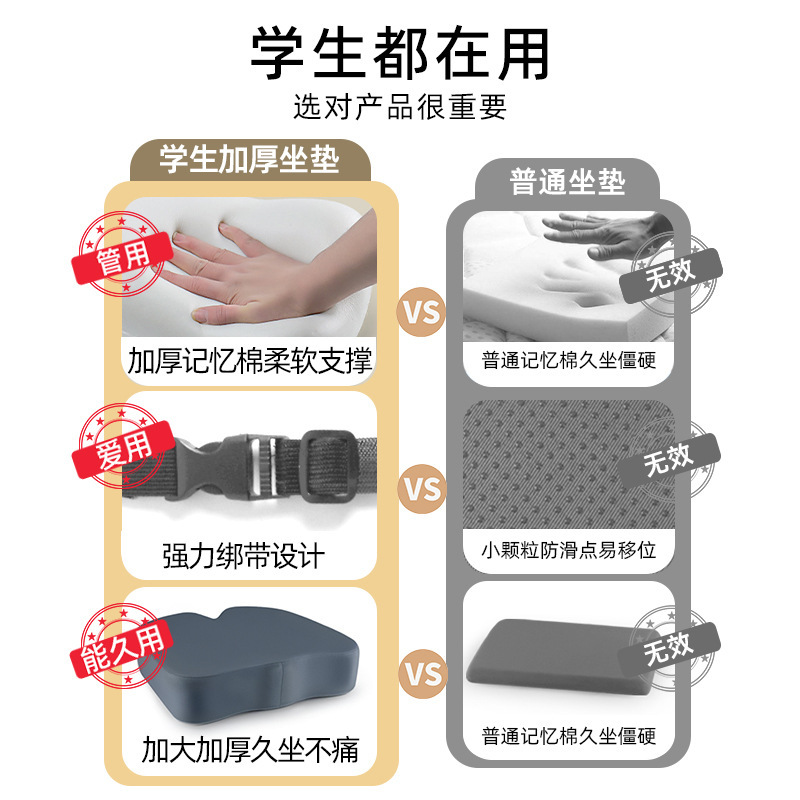 学生都在用
选对产品很重要

学生加厚坐垫

管用
加厚记忆棉柔软支撑

爱用
强力绑带设计

能久用
加大加厚久坐不痛

VS
VS
VS

普通坐垫

无效
普通记忆棉久坐僵硬

无效
小颗粒防滑点易移位

无效
普通记忆棉久坐僵硬