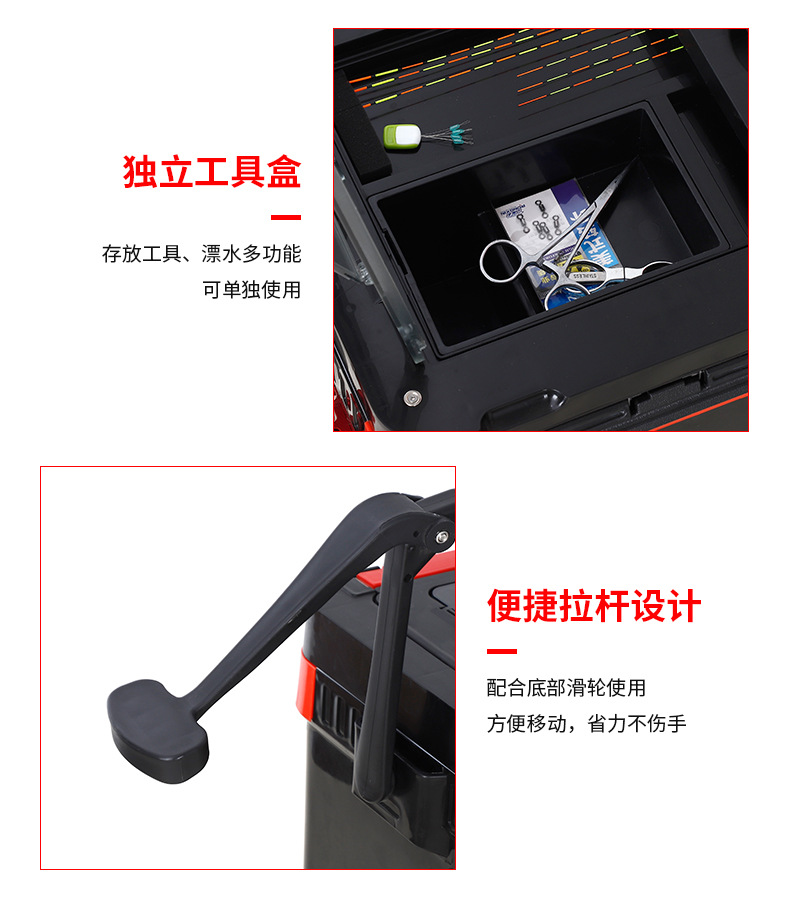 独立工具盒

存放工具、漂水多功能
可单独使用

便捷拉杆设计

配合底部滑轮使用
方便移动，省力不伤手