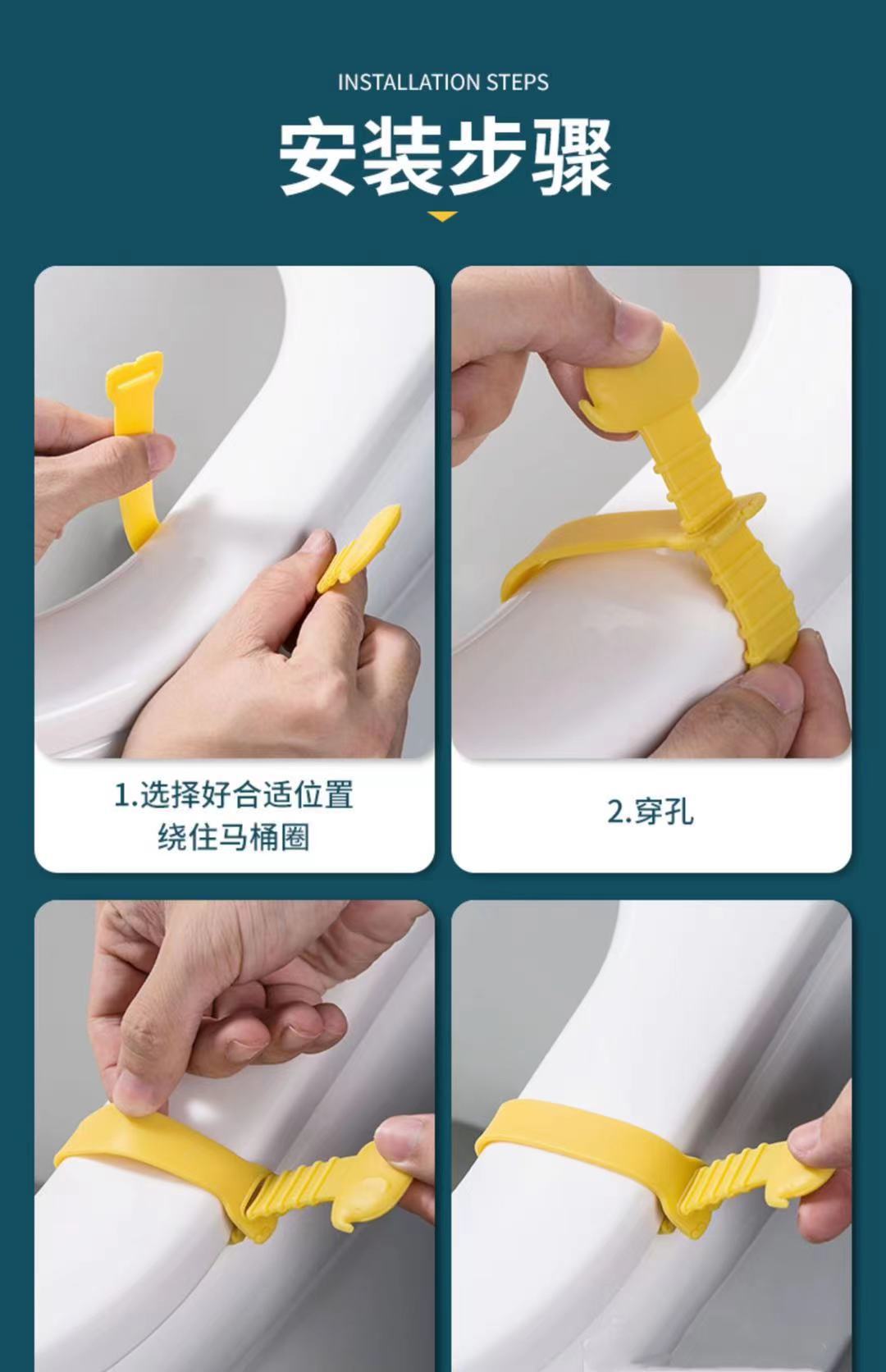 INSTALLATION STEPS

安装步骤

1.选择好合适位置
绕住马桶圈

2.穿孔