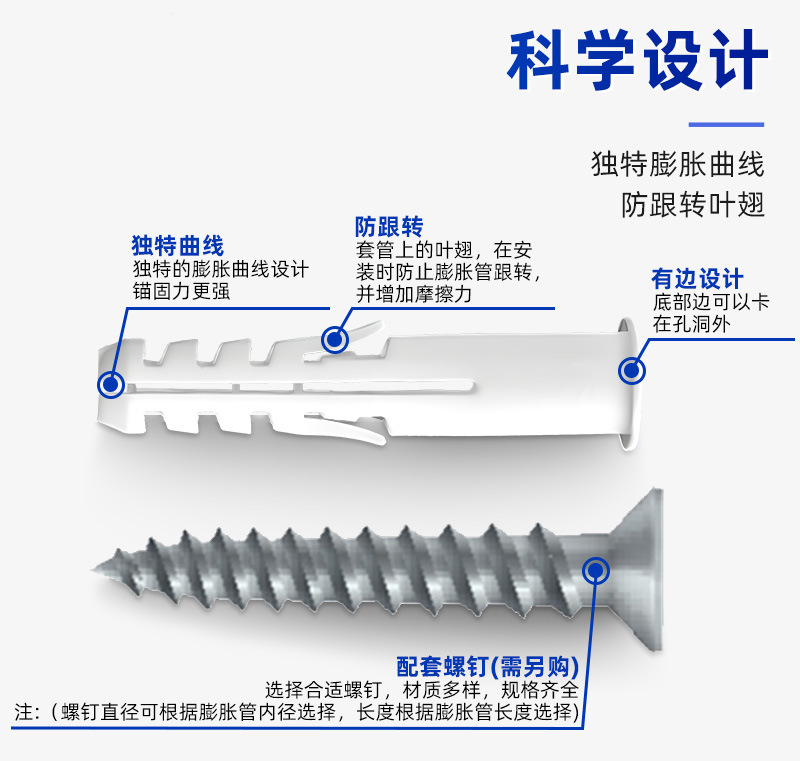 科学设计

独特膨胀曲线
防跟转叶翅

独特曲线
独特的膨胀曲线设计
锚固力更强

防跟转
套管上的叶翅，在安装时防止膨胀管跟转，并增加摩擦力

有边设计
底部边可以卡在孔洞外

配套螺钉(需另购)
选择合适螺钉，材质多样，规格齐全
注：(螺钉直径可根据膨胀管内径选择，长度根据膨胀管长度选择)