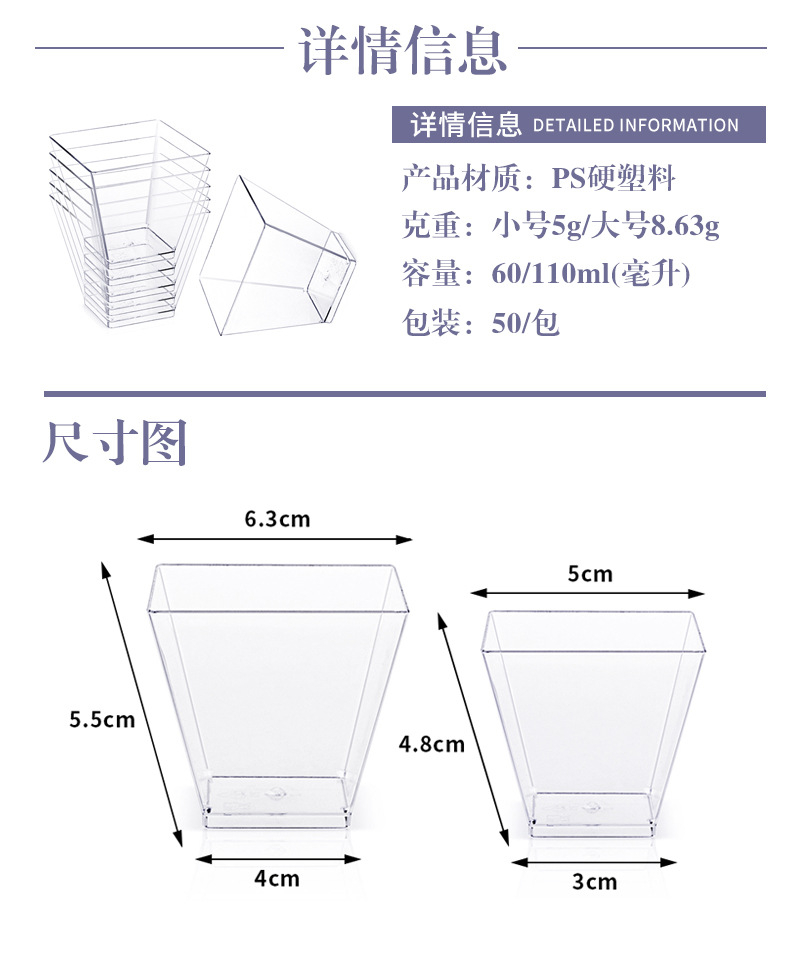 详情信息

详情信息 DETAILED INFORMATION

产品材质：PS硬塑料

克重：小号5g/大号8.63g

容量：60/110ml(毫升)

包装：50/包

尺寸图

6.3cm

5.5cm

4cm

5cm

4.8cm

3cm