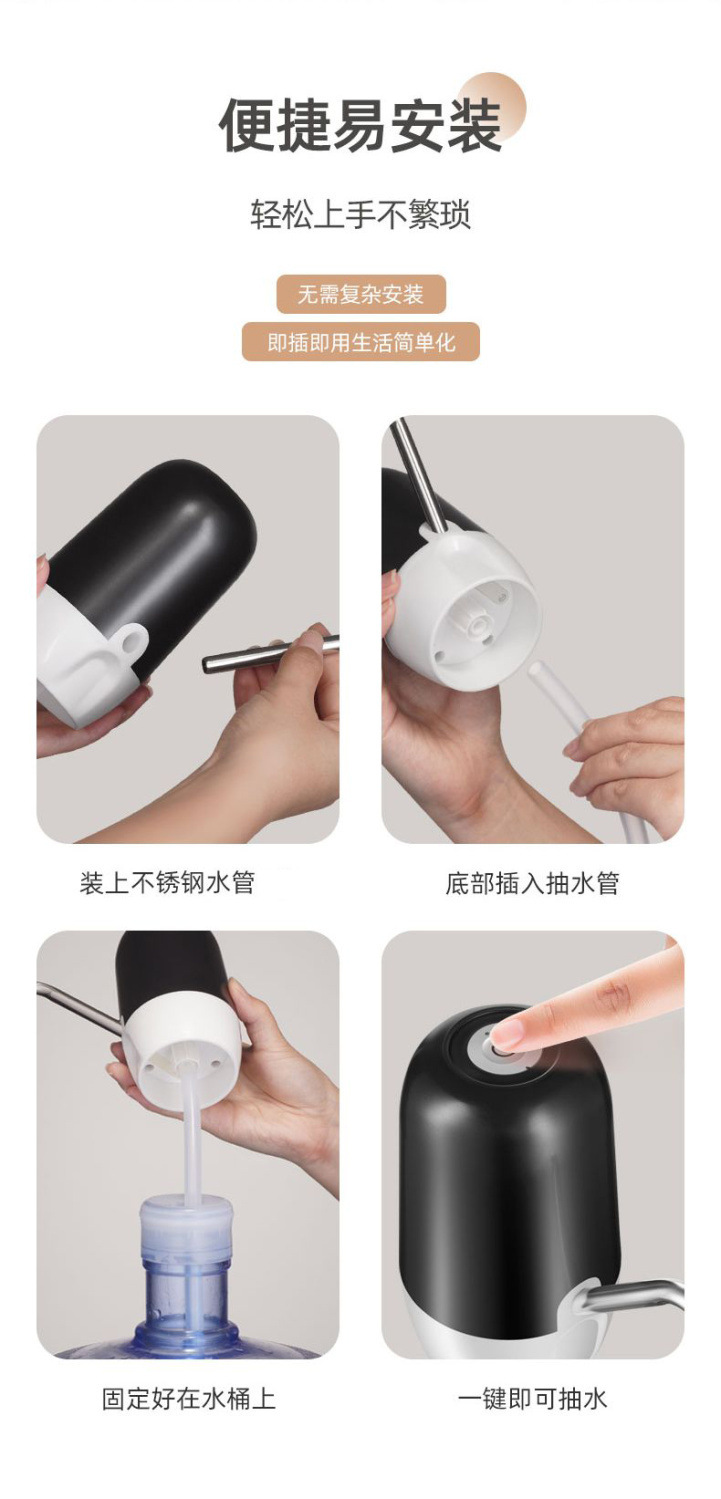 便捷易安装

轻松上手不繁琐

无需复杂安装

即插即用生活简单化

装上不锈钢水管

底部插入抽水管

固定好在水桶上

一键即可抽水