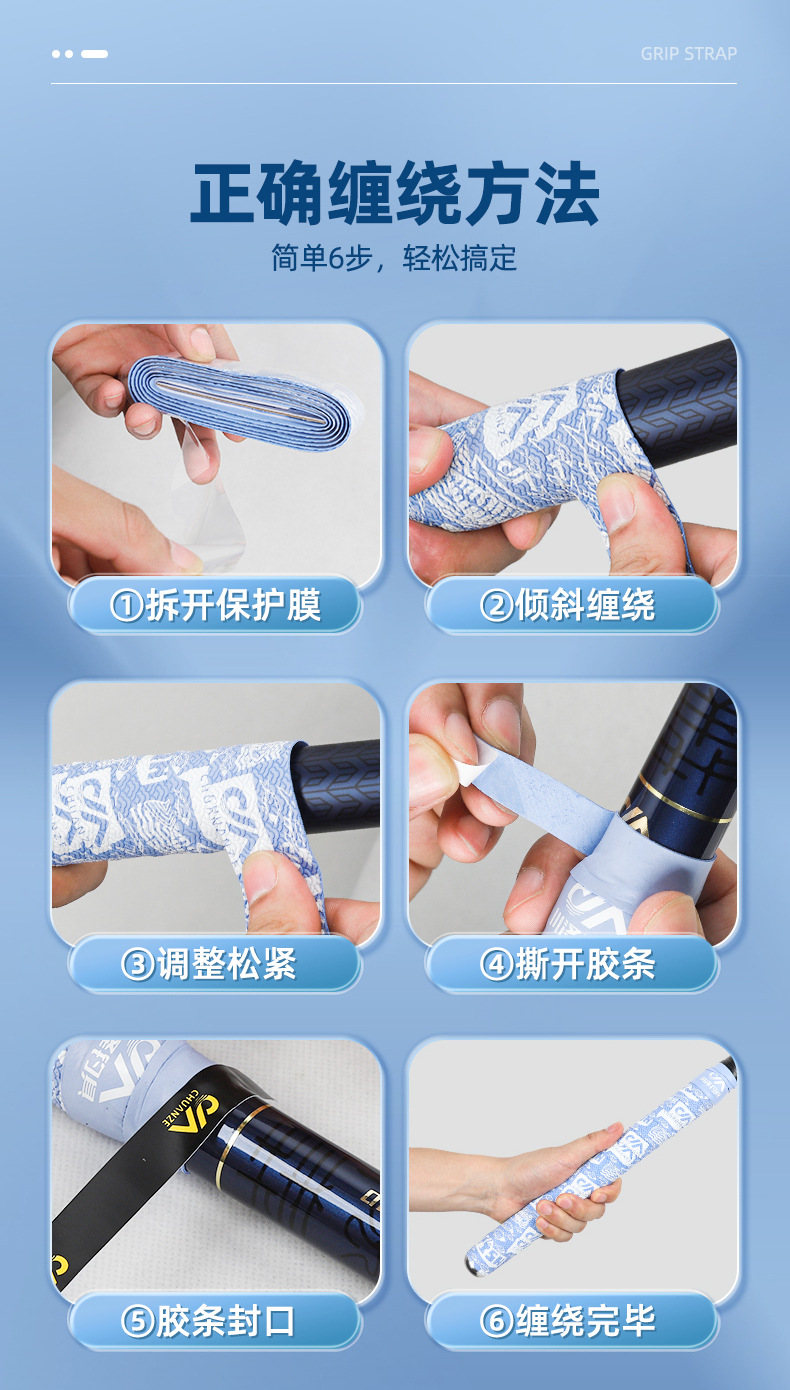 GRIP STRAP

正确缠绕方法

简单6步，轻松搞定

①拆开保护膜

②倾斜缠绕

③调整松紧

④撕开胶条

CHUNZE

⑤胶条封口

⑥缠绕完毕