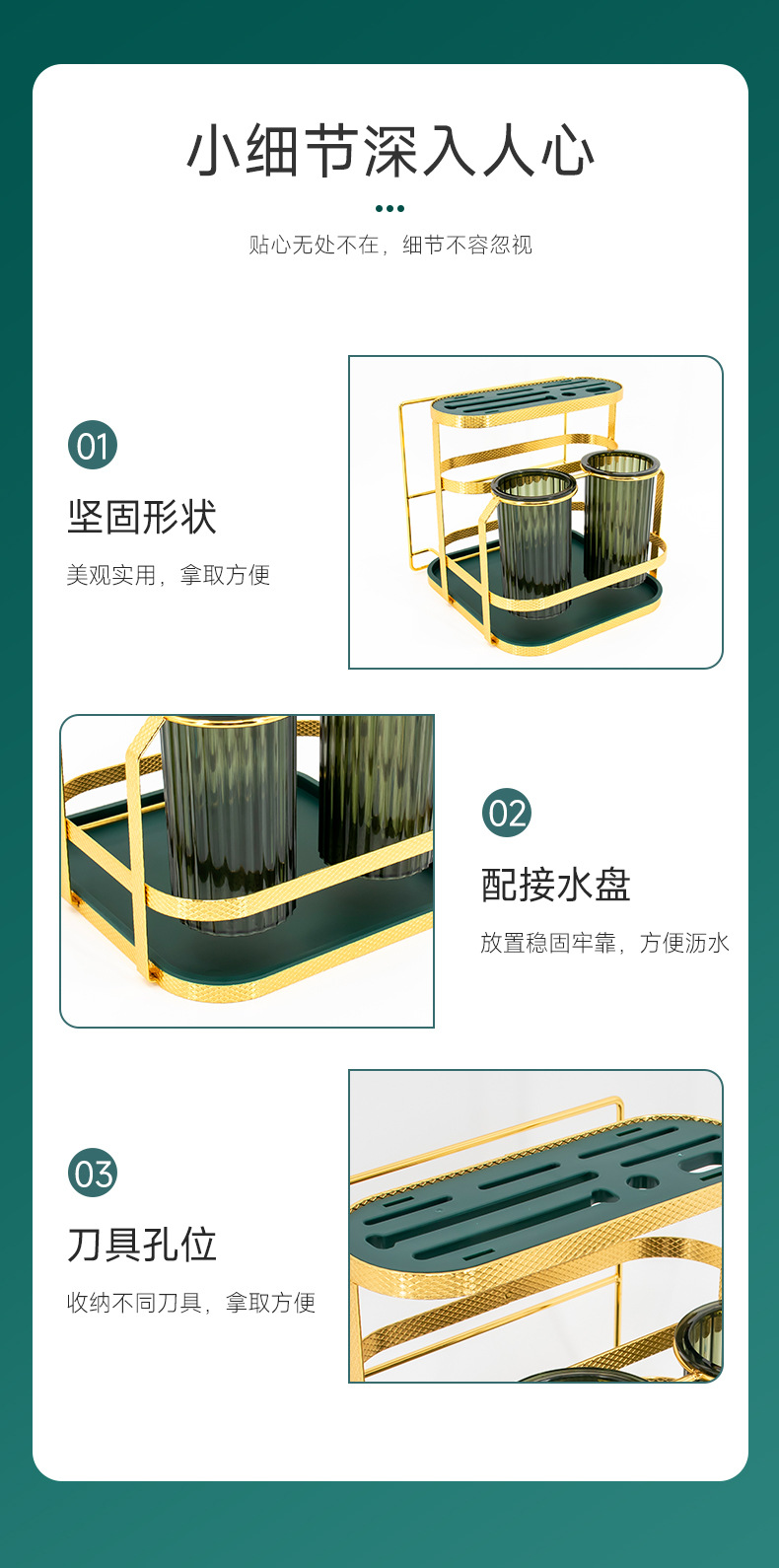 小细节深入人心

贴心无处不在，细节不容忽视

01

坚固形状

美观实用，拿取方便

02

配接水盘

放置稳固牢靠，方便沥水

03

刀具孔位

收纳不同刀具，拿取方便