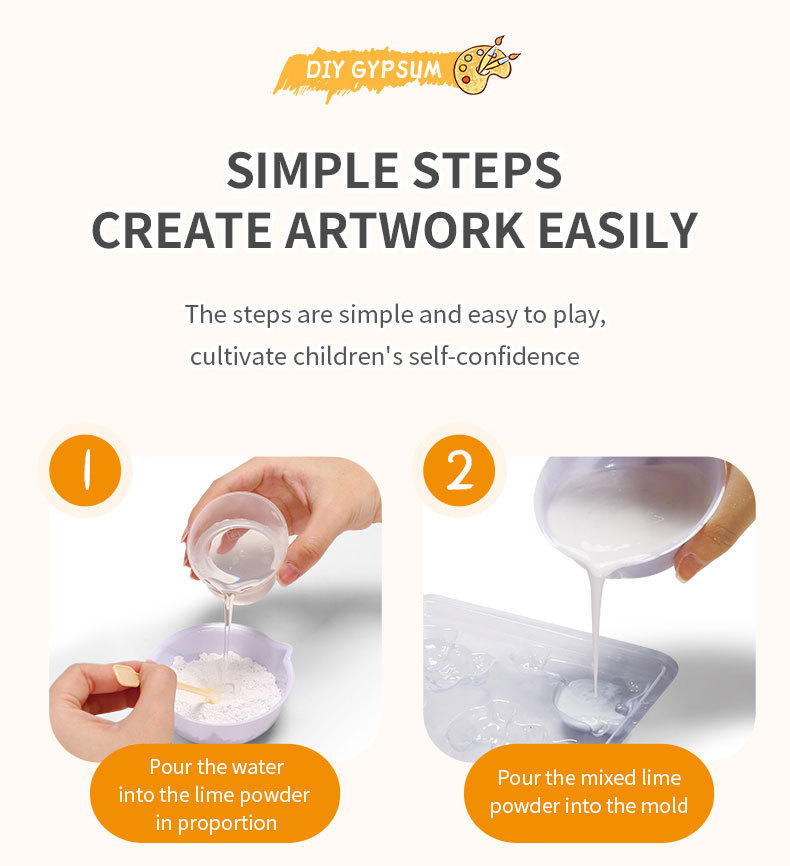 DIY GYPSUM

SIMPLE STEPS
CREATE ARTWORK EASILY

The steps are simple and easy to play, cultivate children's self-confidence

1

Pour the water into the lime powder in proportion

2

Pour the mixed lime powder into the mold