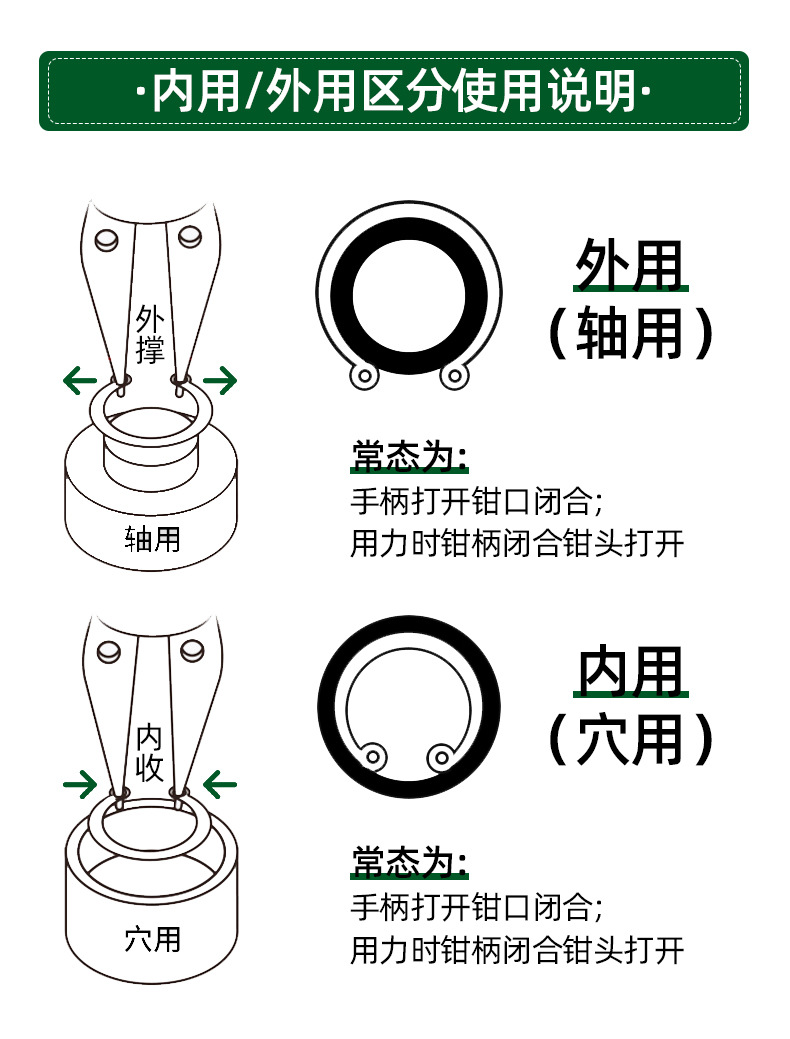 ·内用/外用区分使用说明·

外撑

轴用

外用
（轴用）

常态为:
手柄打开钳口闭合;
用力时钳柄闭合钳头打开

内收

穴用

内用
（穴用）

常态为:
手柄打开钳口闭合;
用力时钳柄闭合钳头打开