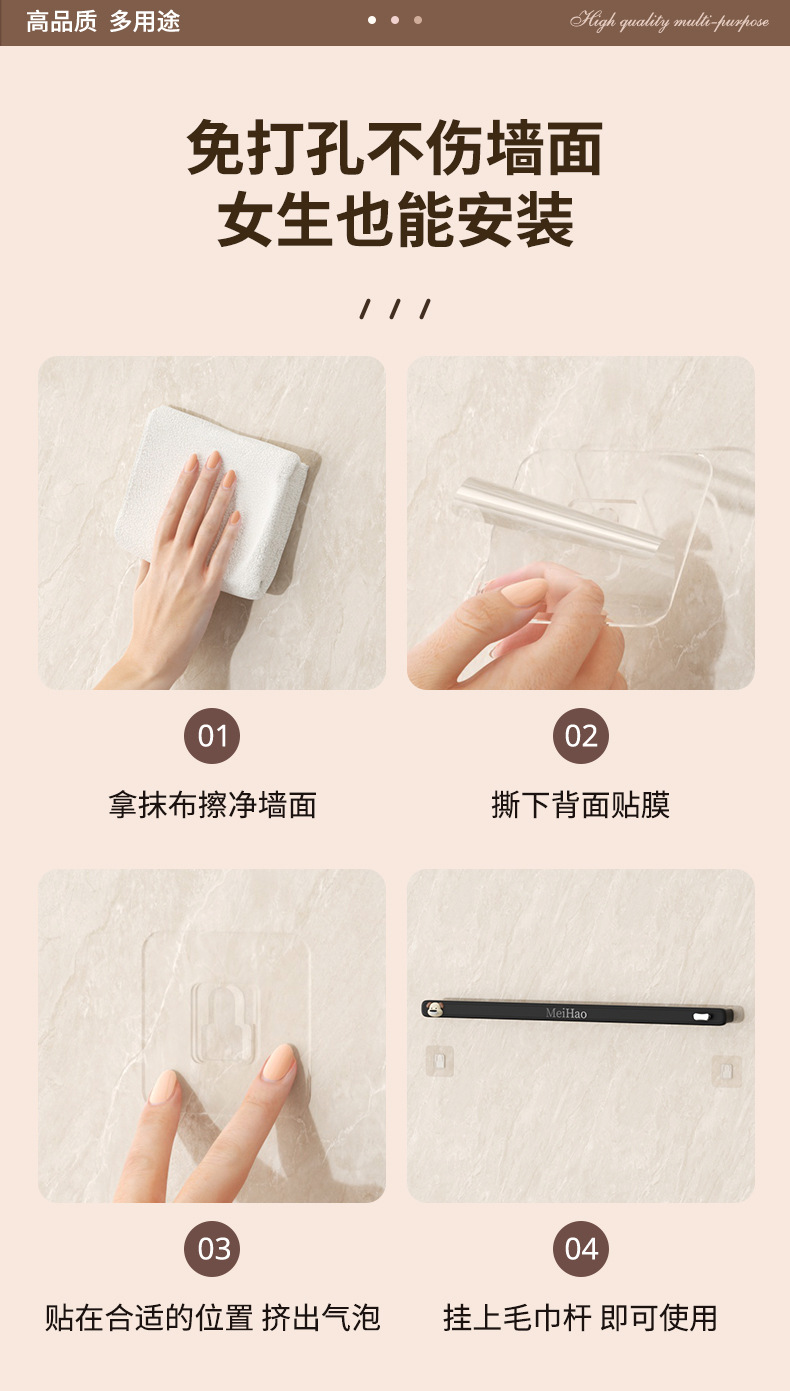 高品质 多用途

High quality multi-purpose

免打孔不伤墙面
女生也能安装

/ / /

01

拿抹布擦净墙面

02

撕下背面贴膜

03

贴在合适的位置 挤出气泡

MeiHao

04

挂上毛巾杆 即可使用