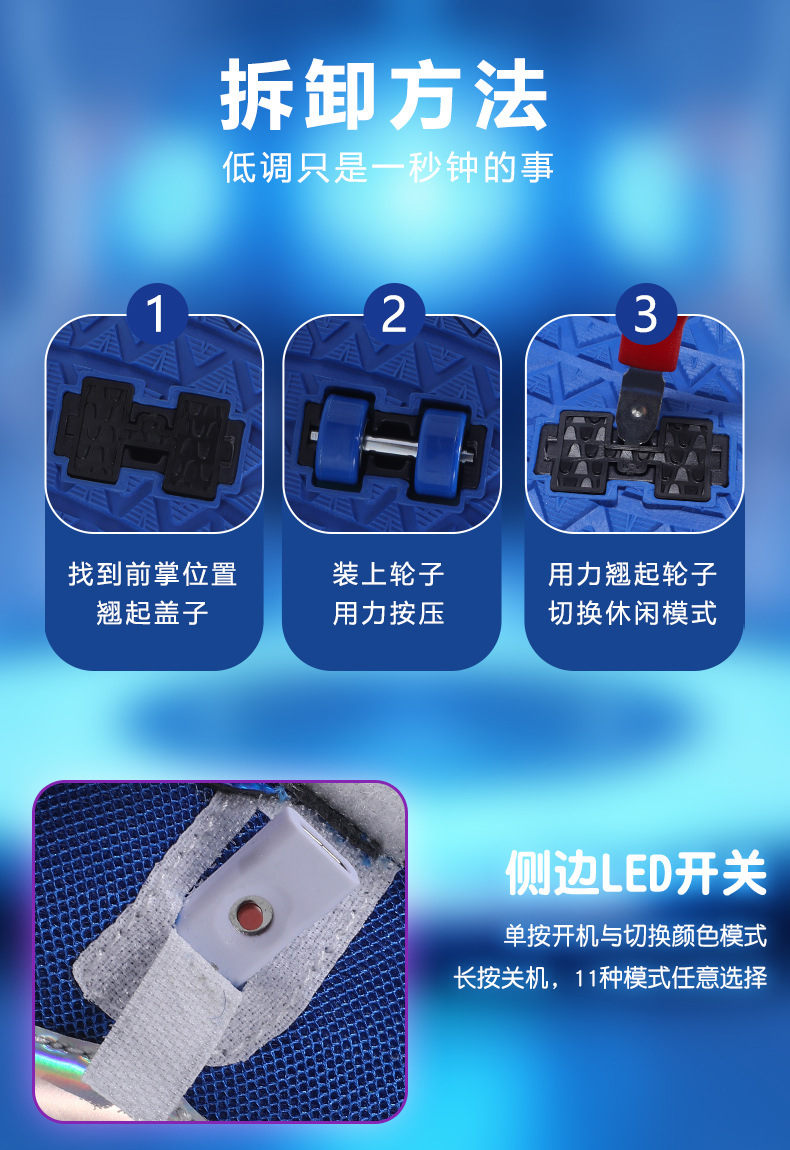 拆卸方法
低调只是一秒钟的事

1
找到前掌位置
翘起盖子

2
装上轮子
用力按压

3
用力翘起轮子
切换休闲模式

侧边LED开关
单按开机与切换颜色模式
长按关机，11种模式任意选择