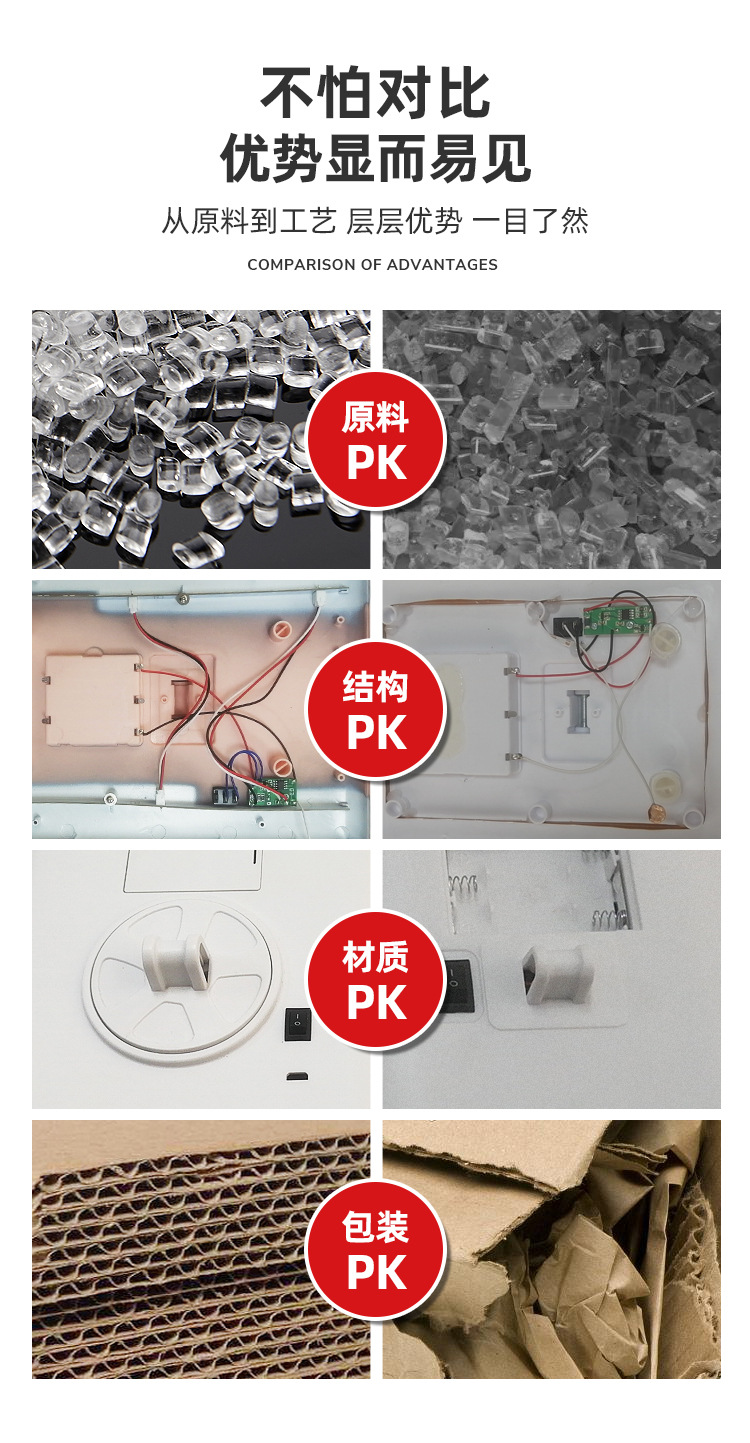 不怕对比
优势显而易见

从原料到工艺 层层优势 一目了然

COMPARISON OF ADVANTAGES

原料
PK

结构
PK

材质
PK

包装
PK