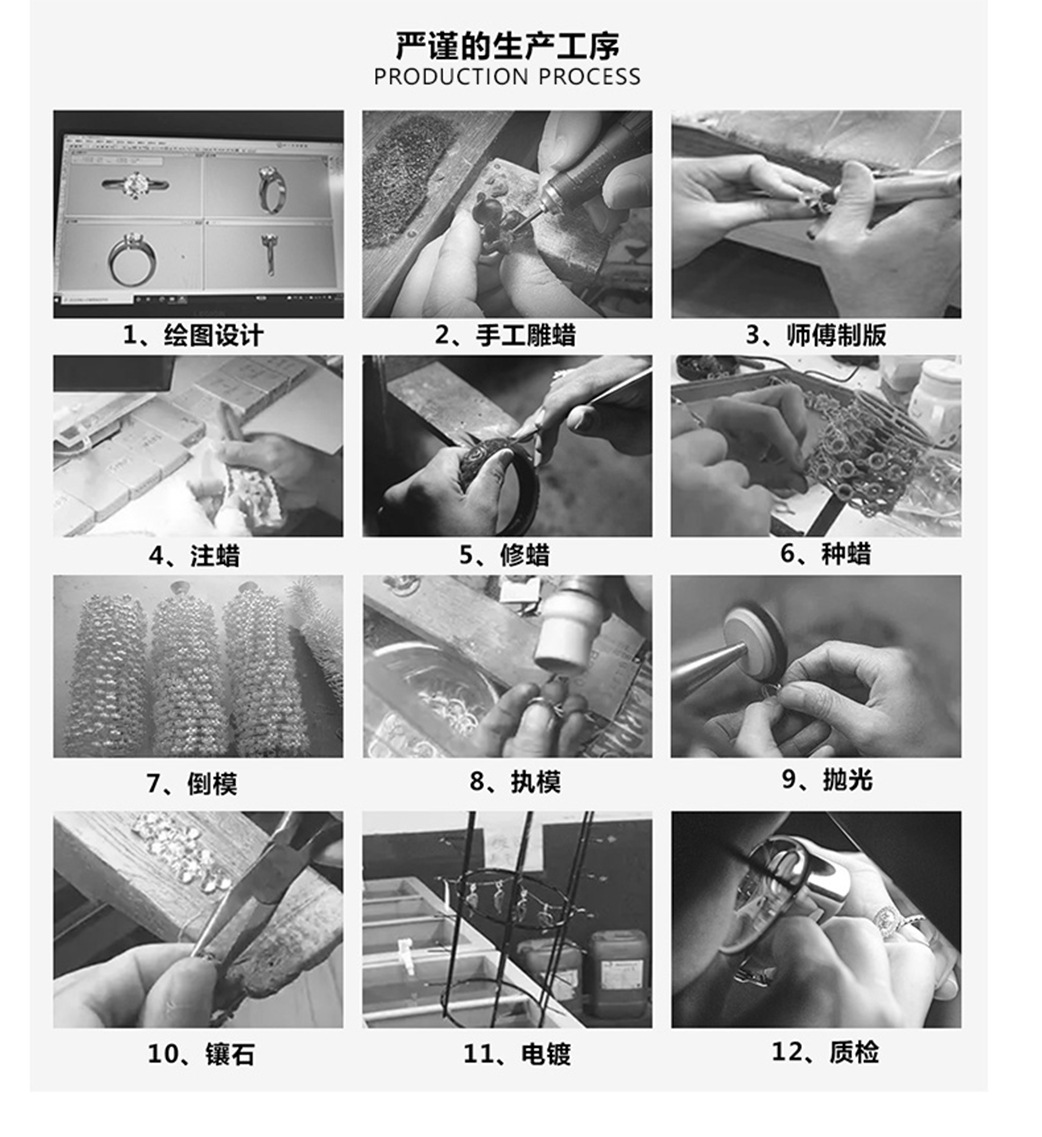 严谨的生产工序
PRODUCTION PROCESS

1、绘图设计

2、手工雕蜡

3、师傅制版

4、注蜡

5、修蜡

6、种蜡

7、倒模

8、执模

9、抛光

10、镶石

11、电镀

12、质检