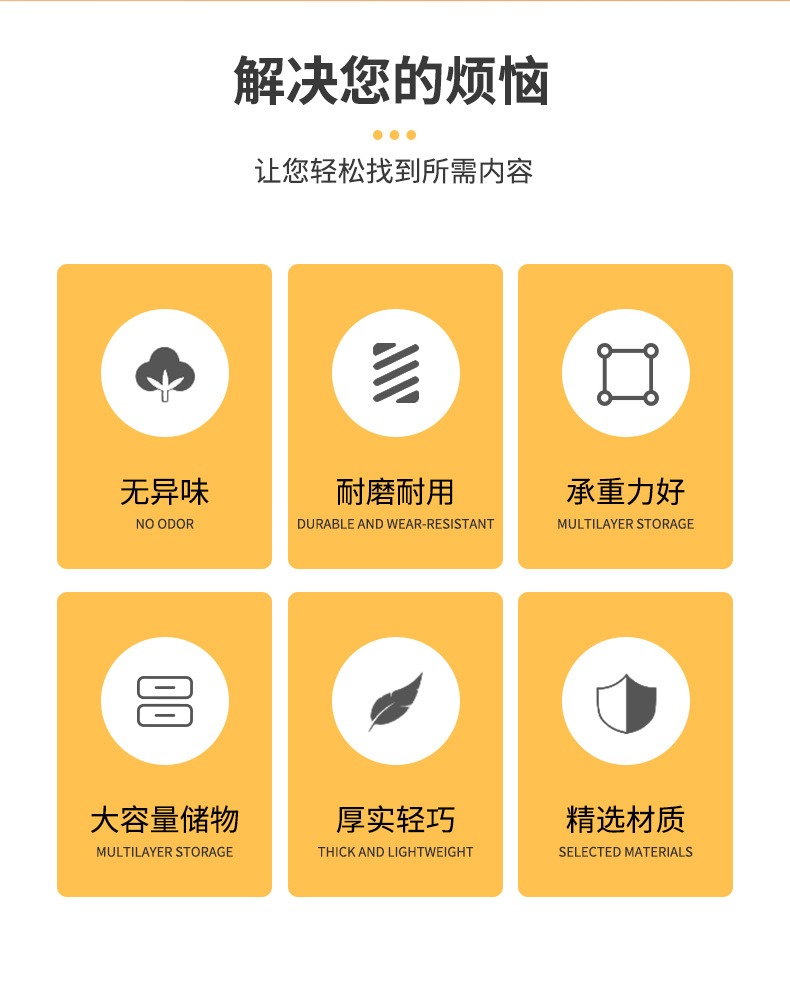 解决您的烦恼

让您轻松找到所需内容

无异味
NO ODOR

耐磨耐用
DURABLE AND WEAR-RESISTANT

承重力好
MULTILAYER STORAGE

大容量储物
MULTILAYER STORAGE

厚实轻巧
THICK AND LIGHTWEIGHT

精选材质
SELECTED MATERIALS