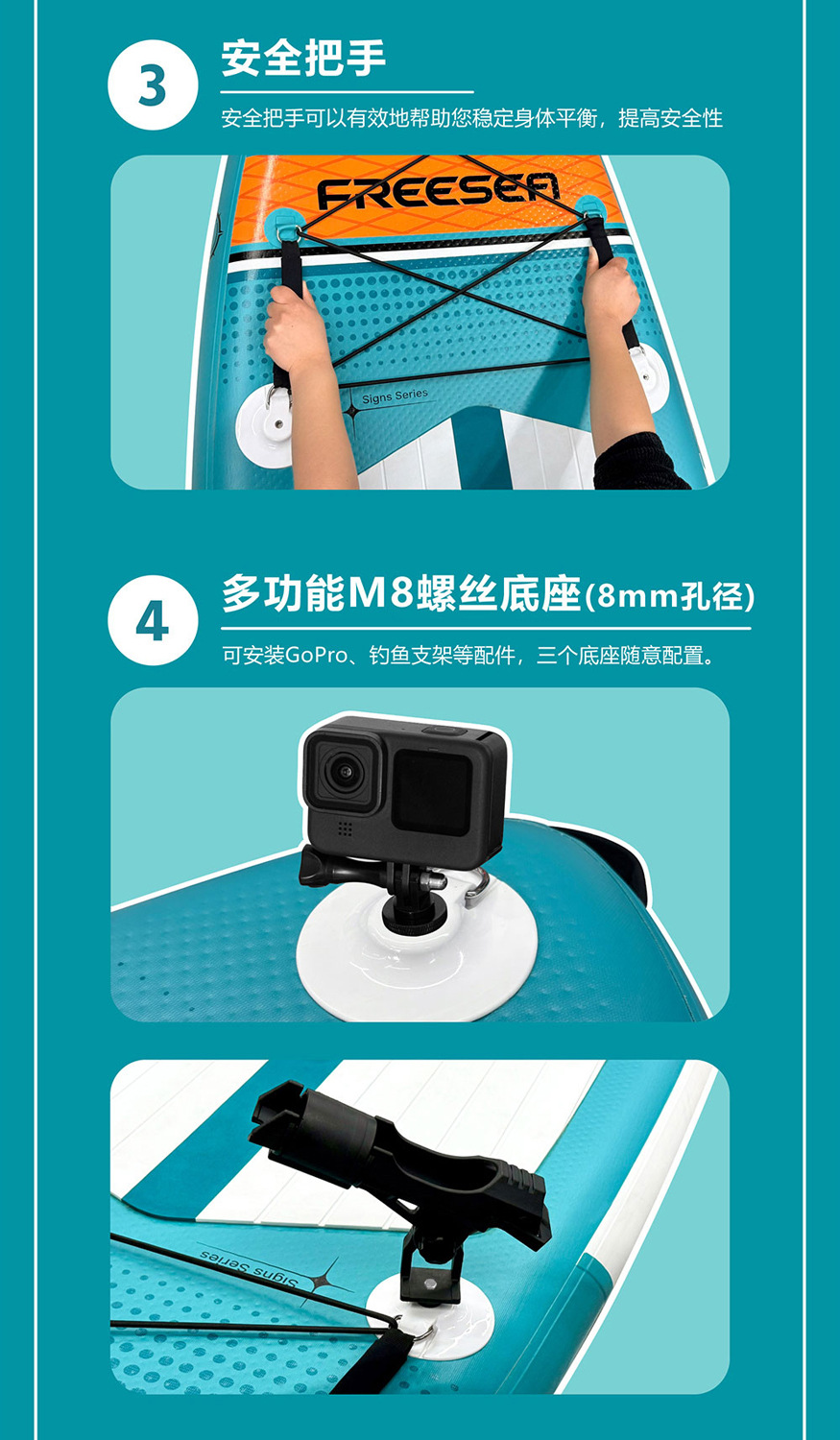 3

安全把手

安全把手可以有效地帮助您稳定身体平衡，提高安全性

FREESEA

Signs Series

4

多功能M8螺丝底座(8mm孔径)

可安装GoPro、钓鱼支架等配件，三个底座随意配置。

Signs Series