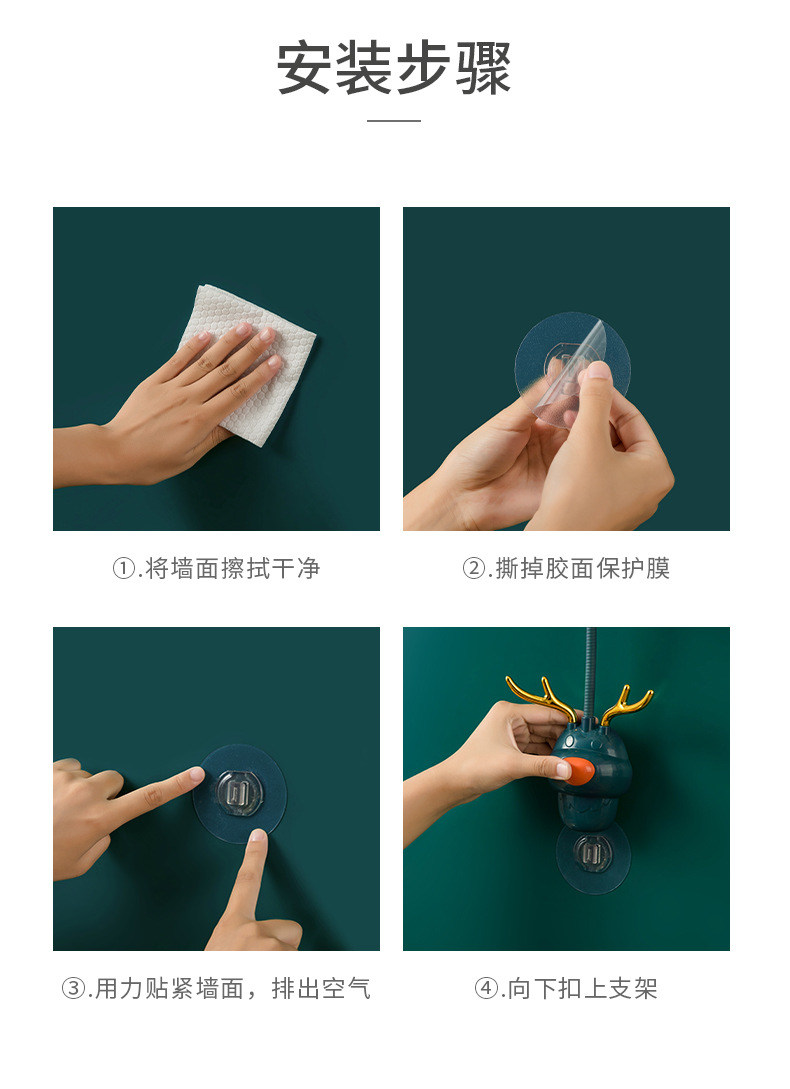 安装步骤

①.将墙面擦拭干净

②.撕掉胶面保护膜

③.用力贴紧墙面，排出空气

④.向下扣上支架