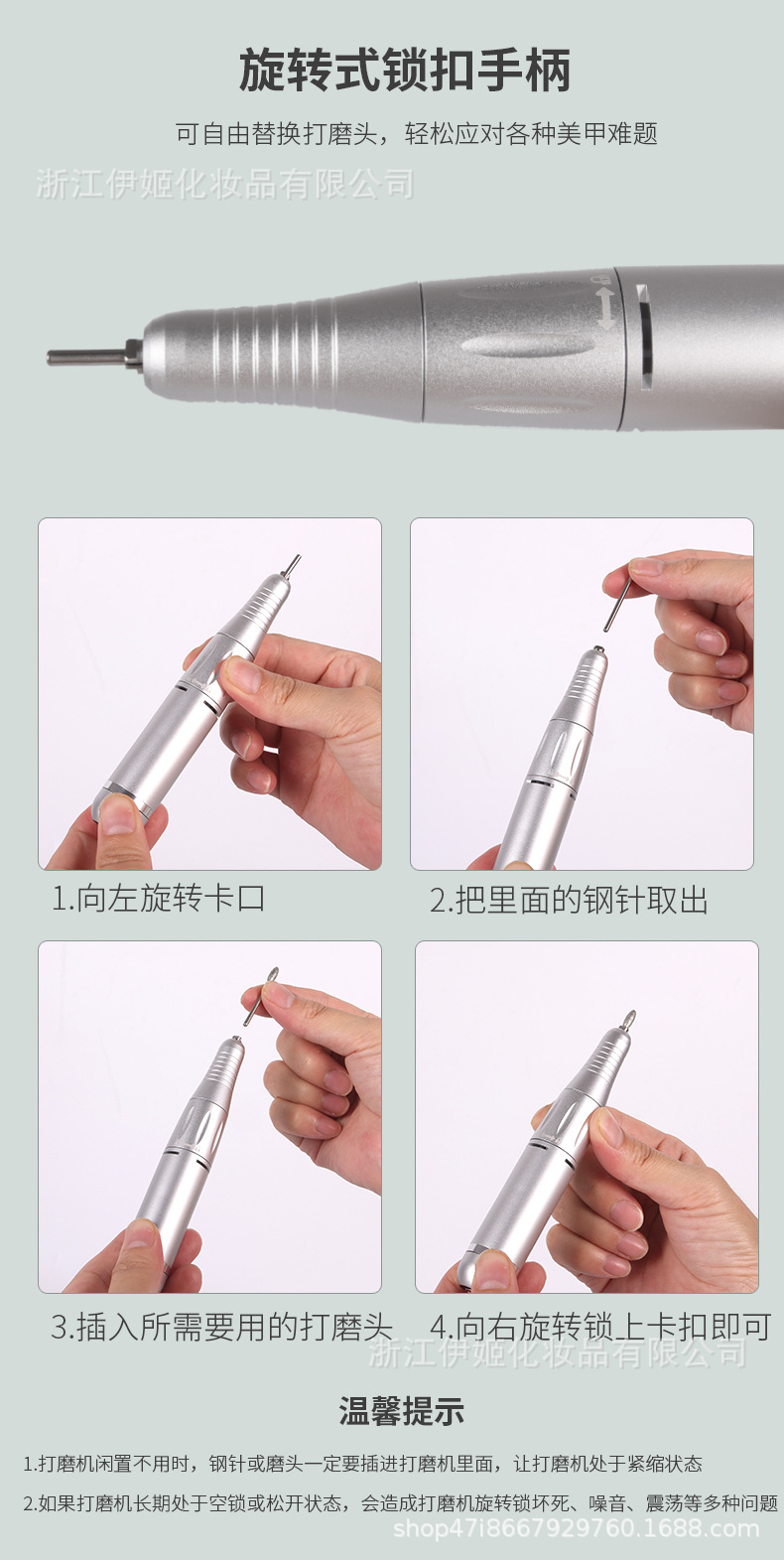 旋转式锁扣手柄

可自由替换打磨头，轻松应对各种美甲难题

浙江伊姬化妆品有限公司

1.向左旋转卡口

2.把里面的钢针取出

3.插入所需要用的打磨头

4.向右旋转锁上卡扣即可

浙江伊姬化妆品有限公司

温馨提示

1.打磨机闲置不用时，钢针或磨头一定要插进打磨机里面，让打磨机处于紧缩状态

2.如果打磨机长期处于空锁或松开状态，会造成打磨机旋转锁坏死、噪音、震荡等多种问题

shop47i8667929760.1688.com