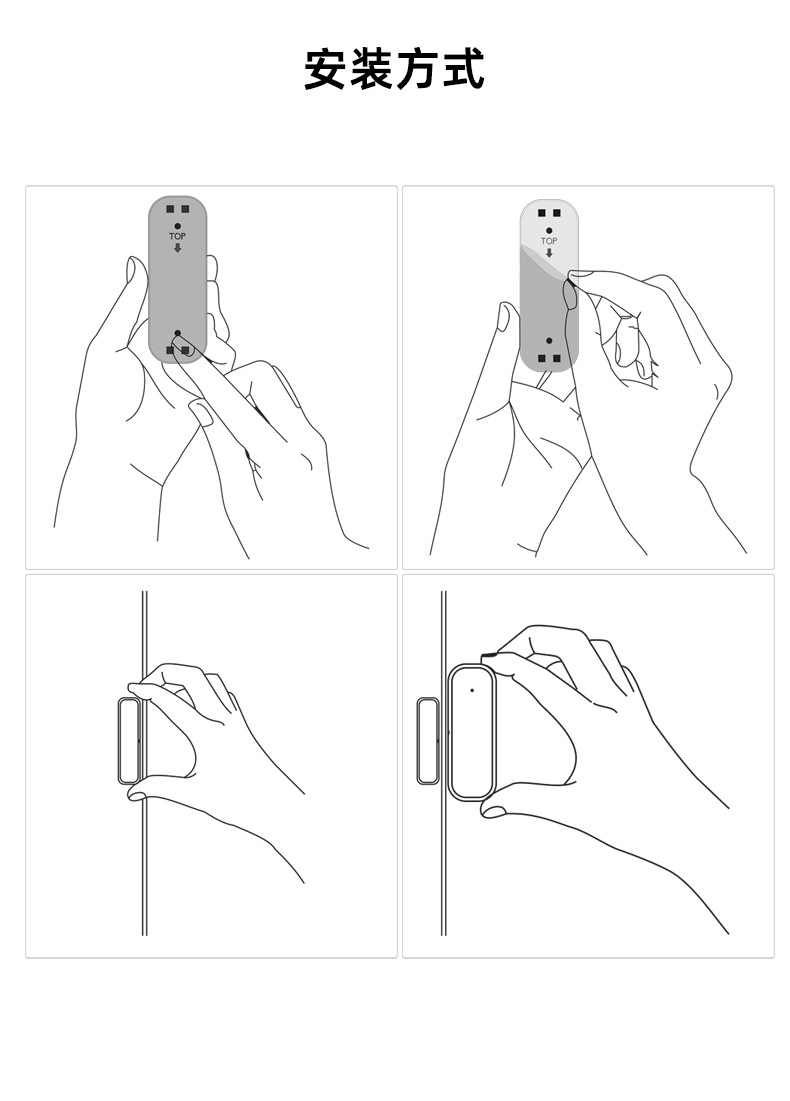 安装方式

TOP

TOP