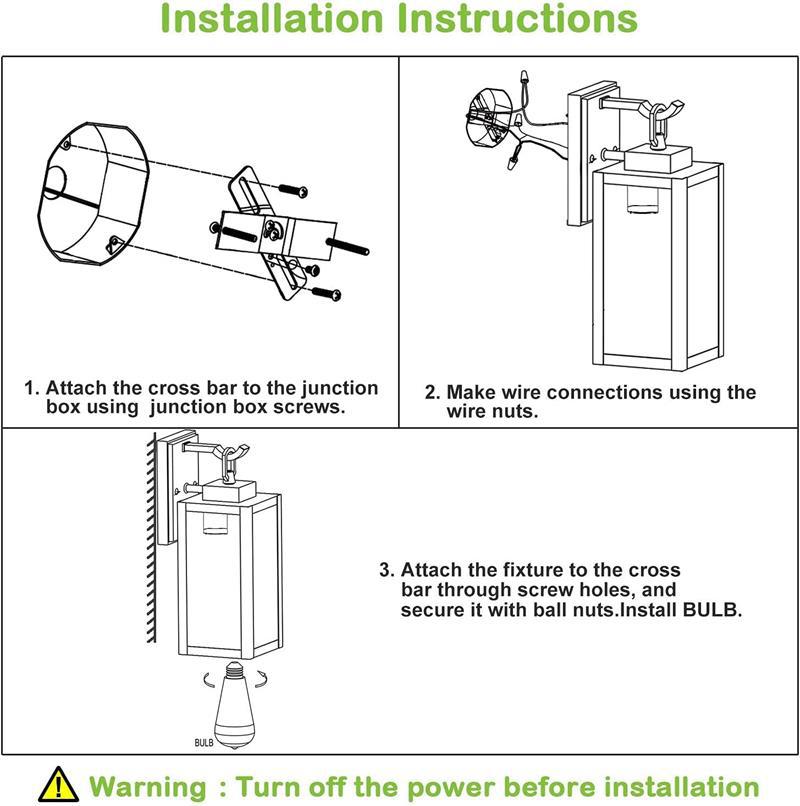 Installation Instructions

1. Attach the cross bar to the junction box using  junction box screws.

2. Make wire connections using the wire nuts.

3. Attach the fixture to the cross bar through screw holes, and secure it with ball nuts.Install BULB.

BULB

Warning : Turn off the power before installation