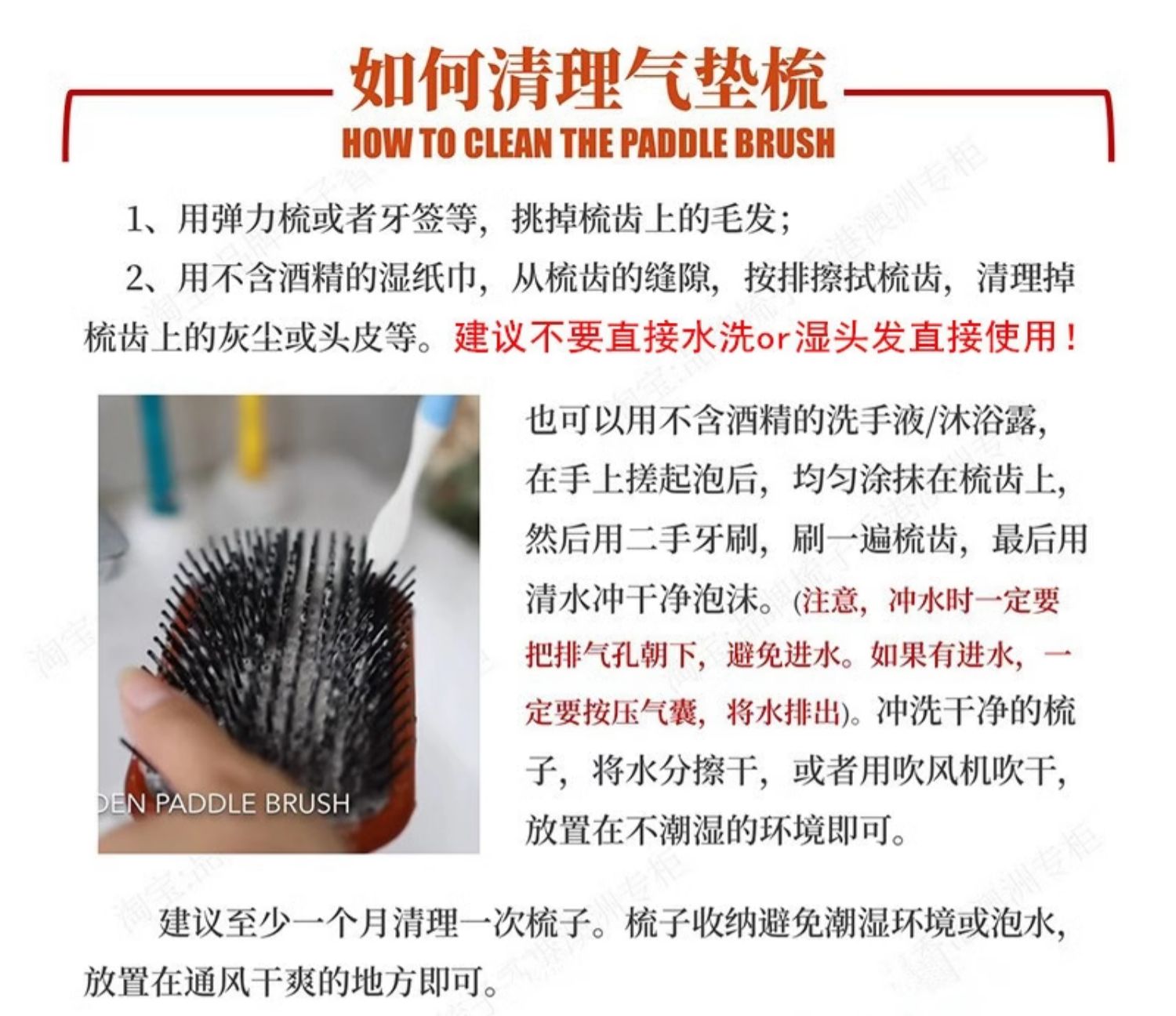 如何清理气垫梳
HOW TO CLEAN THE PADDLE BRUSH

1、用弹力梳或者牙签等，挑掉梳齿上的毛发；

2、用不含酒精的湿纸巾，从梳齿的缝隙，按排擦拭梳齿，清理掉梳齿上的灰尘或头皮等。建议不要直接水洗or湿头发直接使用！

DEN PADDLE BRUSH

也可以用不含酒精的洗手液/沐浴露，在手上搓起泡后，均匀涂抹在梳齿上，然后用二手牙刷，刷一遍梳齿，最后用清水冲干净泡沫。(注意，冲水时一定要把排气孔朝下，避免进水。如果有进水，一定要按压气囊，将水排出)。冲洗干净的梳子，将水分擦干，或者用吹风机吹干，放置在不潮湿的环境即可。

建议至少一个月清理一次梳子。梳子收纳避免潮湿环境或泡水，放置在通风干爽的地方即可。