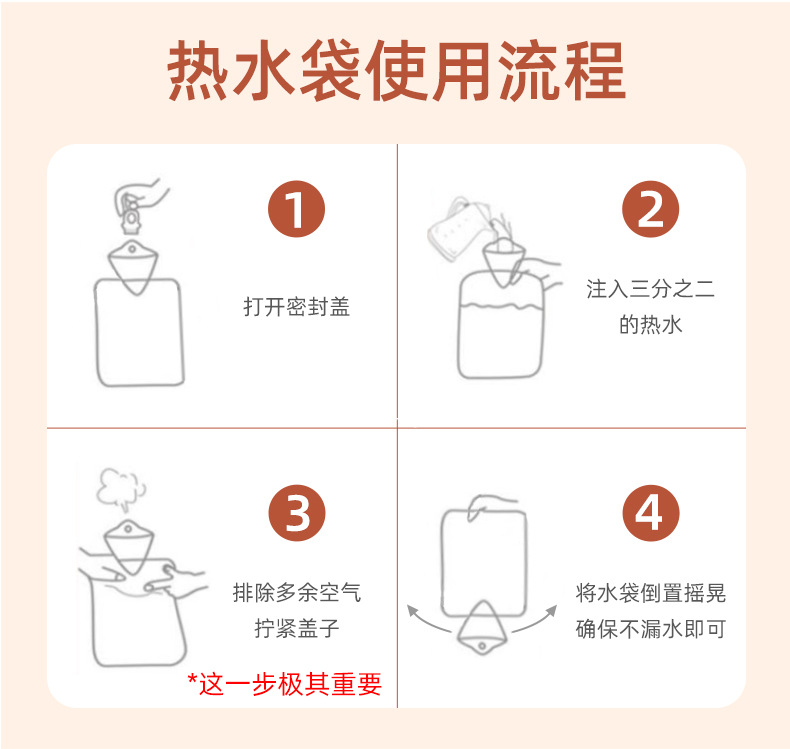 热水袋使用流程

1
打开密封盖

2
注入三分之二的热水

3
排除多余空气
拧紧盖子
*这一步极其重要

4
将水袋倒置摇晃
确保不漏水即可