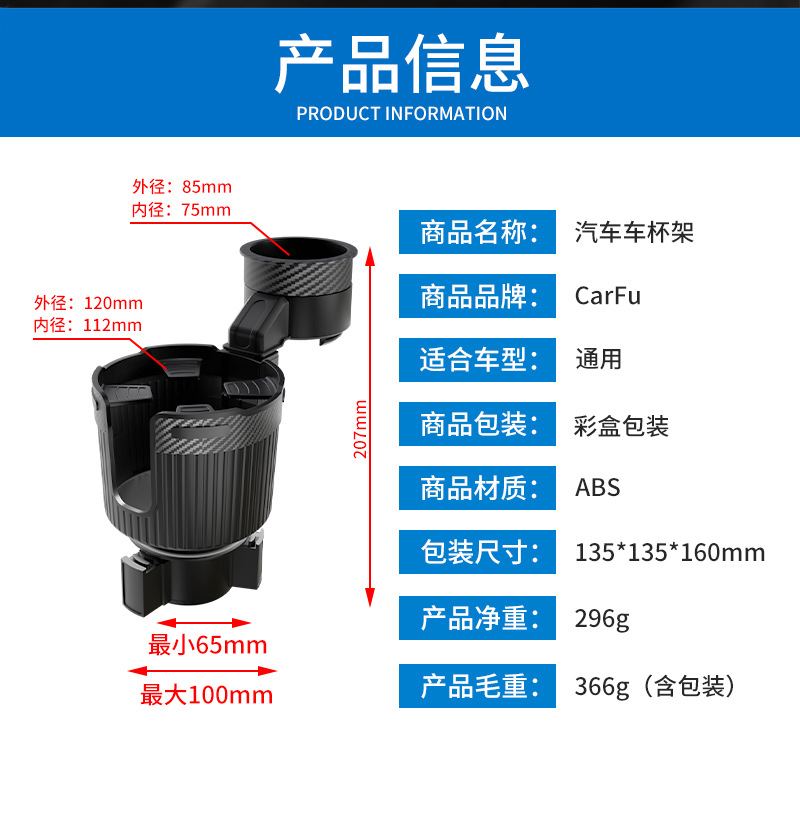 产品信息
PRODUCT INFORMATION

外径：85mm
内径：75mm

外径：120mm
内径：112mm

207mm

最小65mm
最大100mm

| 商品名称： | 汽车车杯架 |
|---|---|
| 商品品牌： | CarFu |
| 适合车型： | 通用 |
| 商品包装： | 彩盒包装 |
| 商品材质： | ABS |
| 包装尺寸： | 135*135*160mm |
| 产品净重： | 296g |
| 产品毛重： | 366g（含包装） |