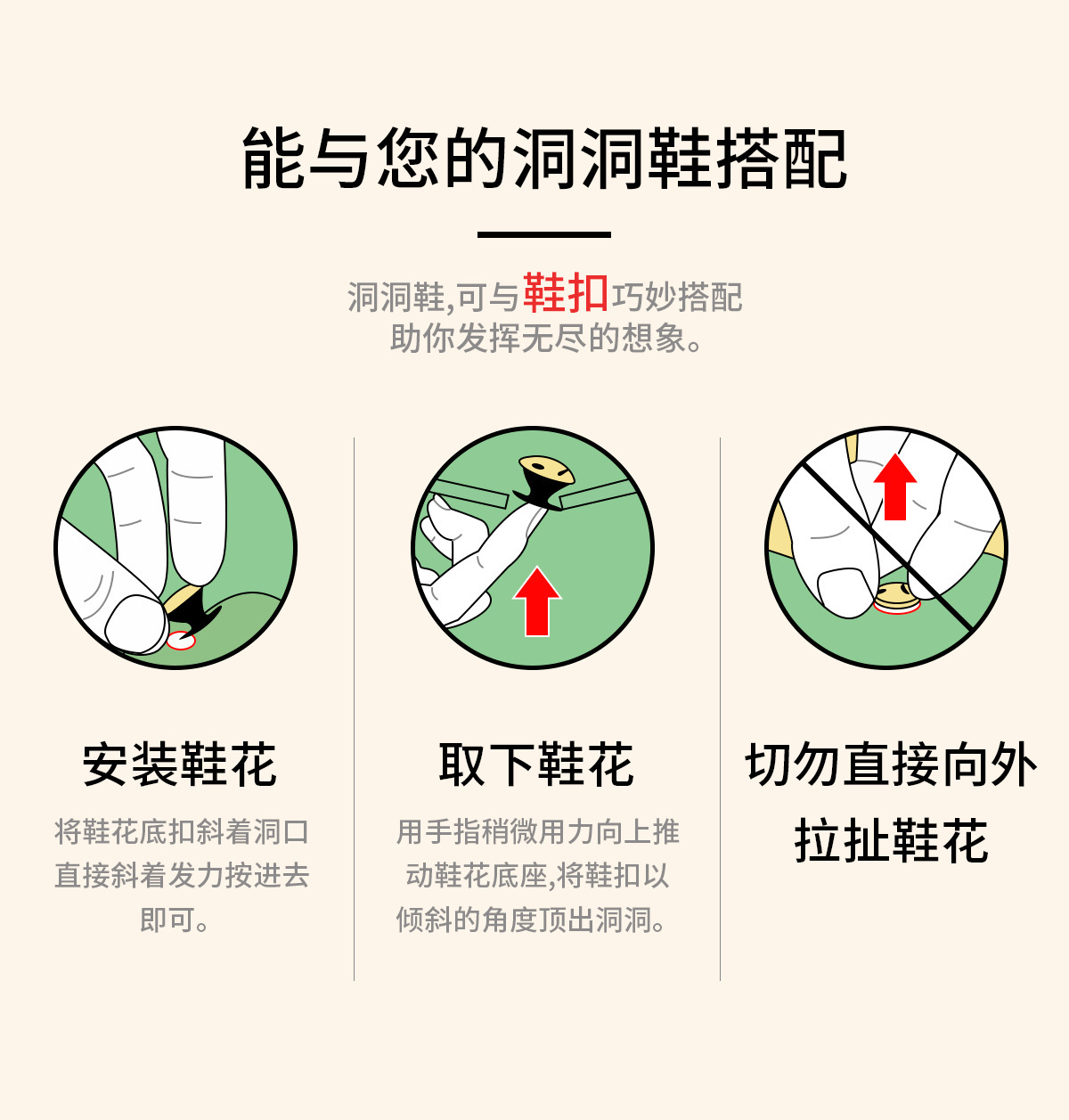 能与您的洞洞鞋搭配

洞洞鞋,可与鞋扣巧妙搭配
助你发挥无尽的想象。

安装鞋花

将鞋花底扣斜着洞口直接斜着发力按进去即可。

取下鞋花

用手指稍微用力向上推动鞋花底座,将鞋扣以倾斜的角度顶出洞洞。

切勿直接向外拉扯鞋花