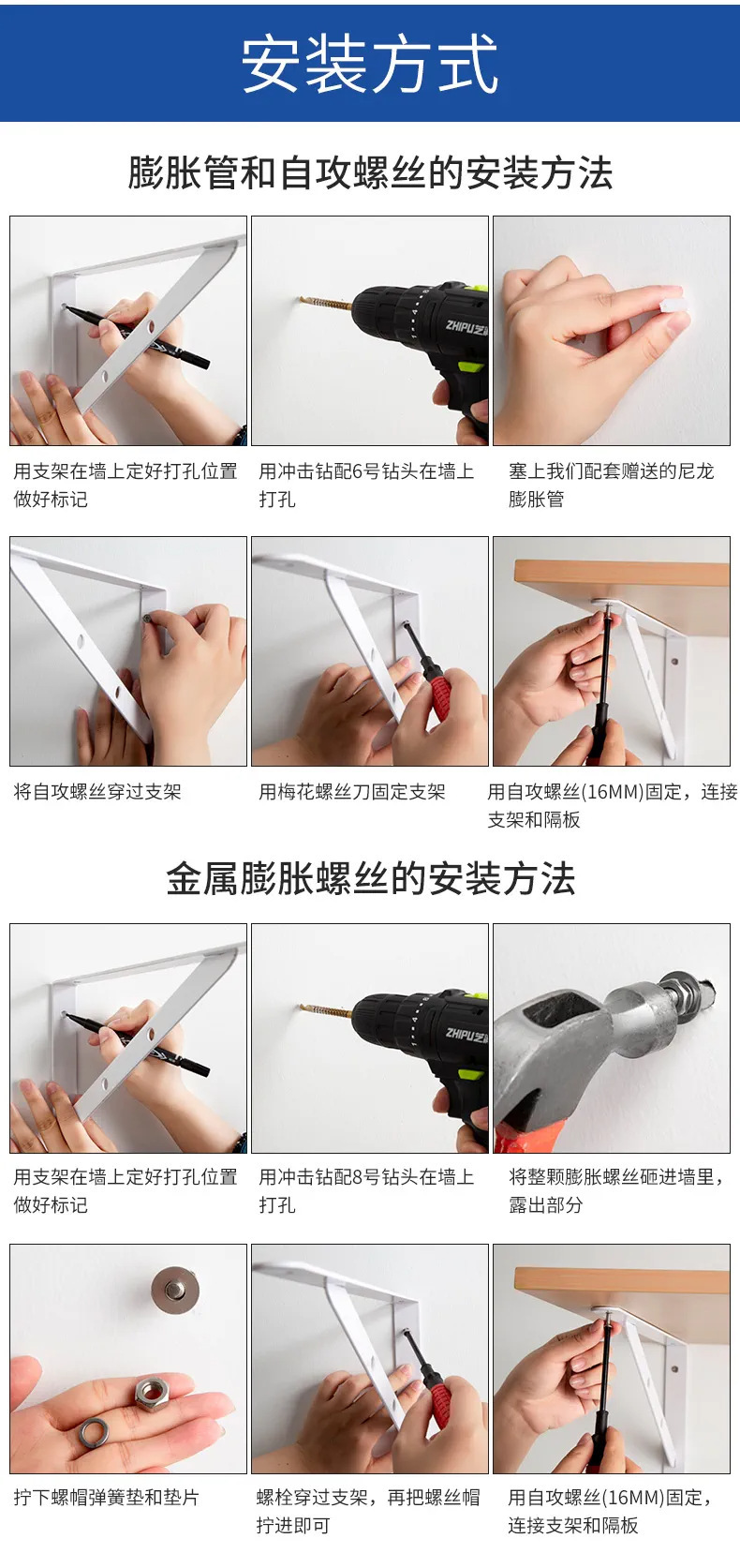 安装方式

膨胀管和自攻螺丝的安装方法

ZHIPU芝

用支架在墙上定好打孔位置做好标记

用冲击钻配6号钻头在墙上打孔

塞上我们配套赠送的尼龙膨胀管

将自攻螺丝穿过支架

用梅花螺丝刀固定支架

用自攻螺丝(16MM)固定，连接支架和隔板

金属膨胀螺丝的安装方法

ZHIPU芝

用支架在墙上定好打孔位置做好标记

用冲击钻配8号钻头在墙上打孔

将整颗膨胀螺丝砸进墙里，露出部分

拧下螺帽弹簧垫和垫片

螺栓穿过支架，再把螺丝帽拧进即可

用自攻螺丝(16MM)固定，连接支架和隔板