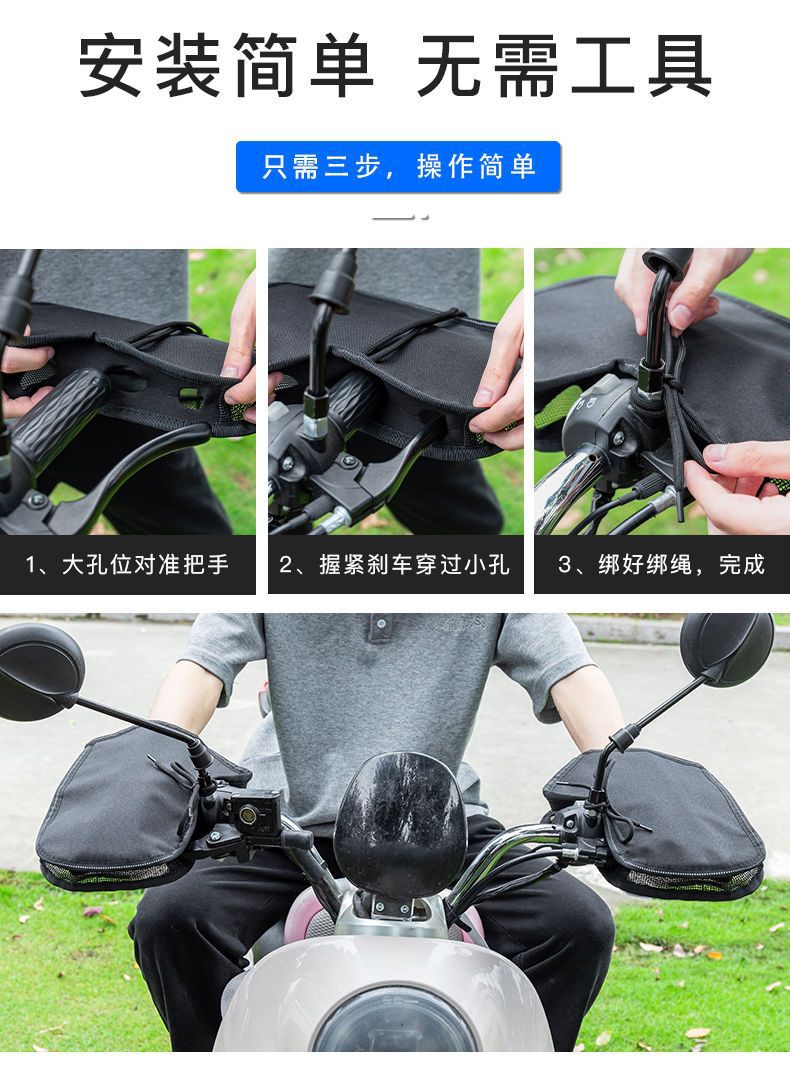 安装简单 无需工具

只需三步，操作简单

1、大孔位对准把手

2、握紧刹车穿过小孔

3、绑好绑绳，完成