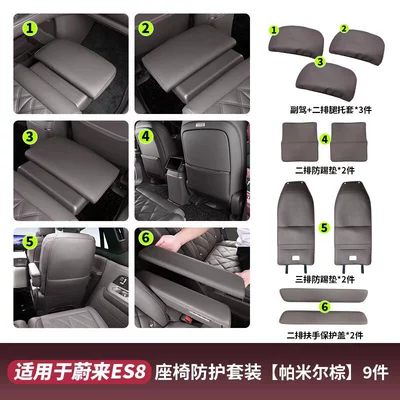 1
2
3
4
5
6
1
2
3
副驾+二排腿托套*3件
4
二排防踢垫*2件
5
三排防踢垫*2件
6
二排扶手保护盖*2件
适用于蔚来ES8 座椅防护套装【帕米尔棕】9件