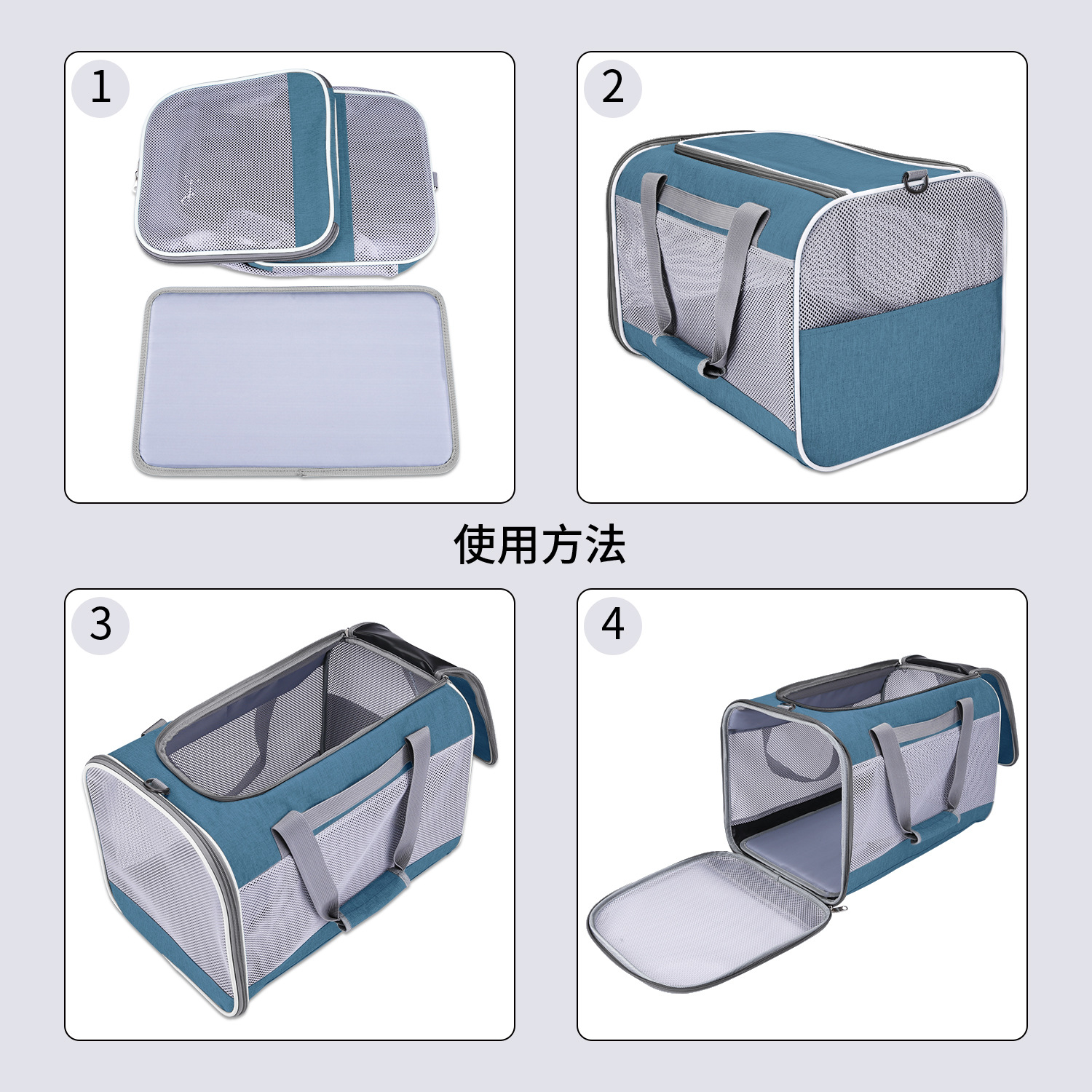 1

2

使用方法

3

4