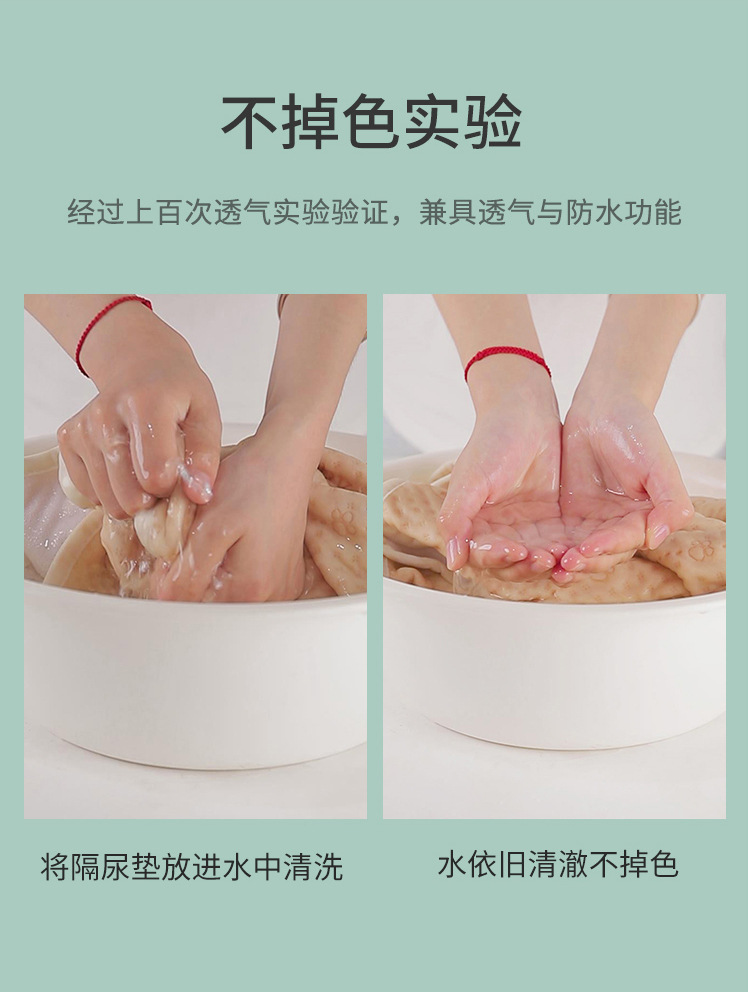 不掉色实验

经过上百次透气实验验证，兼具透气与防水功能

将隔尿垫放进水中清洗

水依旧清澈不掉色