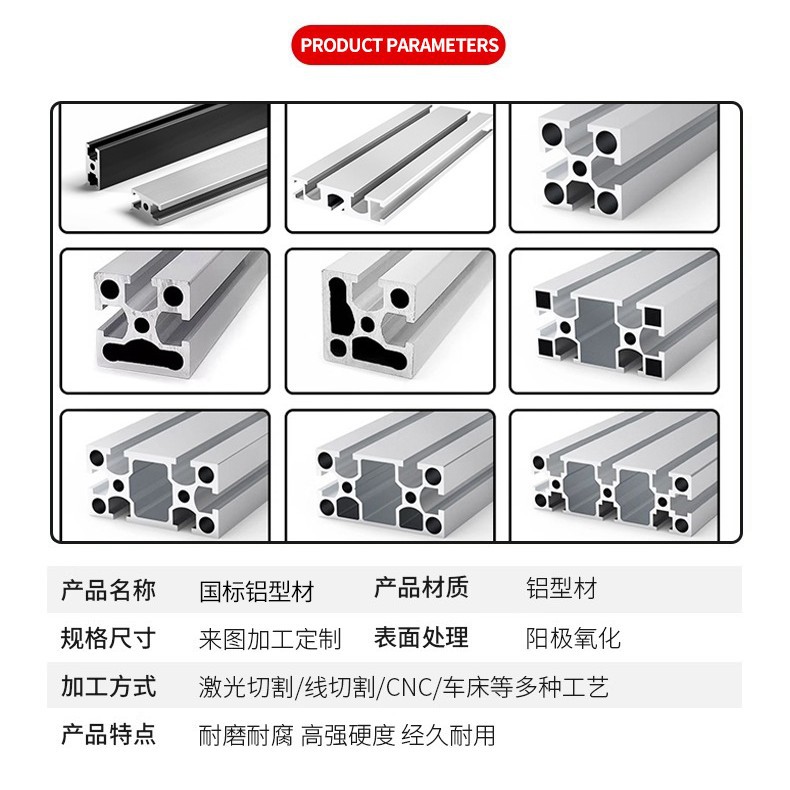 PRODUCT PARAMETERS

| 产品名称 | 国标铝型材 | 产品材质 | 铝型材 |
|---|---|---|---|
| 规格尺寸 | 来图加工定制 | 表面处理 | 阳极氧化 |
| 加工方式 | 激光切割/线切割/CNC/车床等多种工艺 | | |
| 产品特点 | 耐磨耐腐 高强硬度 经久耐用 | | |