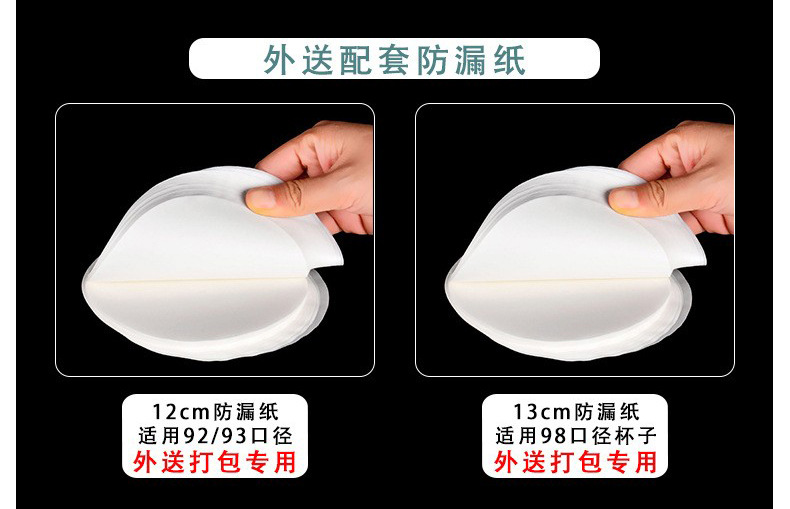 外送配套防漏纸

12cm防漏纸
适用92/93口径
外送打包专用

13cm防漏纸
适用98口径杯子
外送打包专用