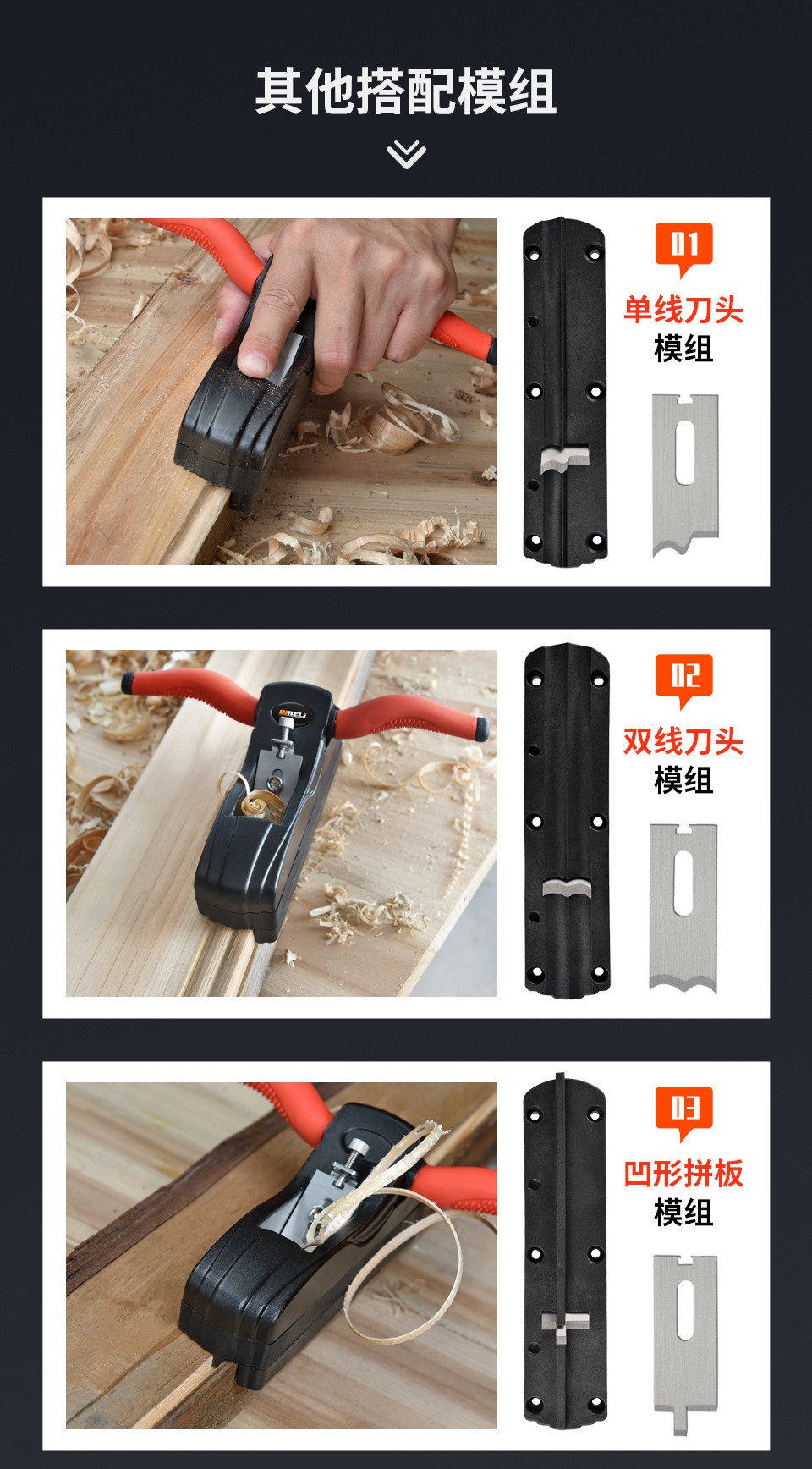 其他搭配模组

01
单线刀头
模组

OHKELI

02
双线刀头
模组

03
凹形拼板
模组