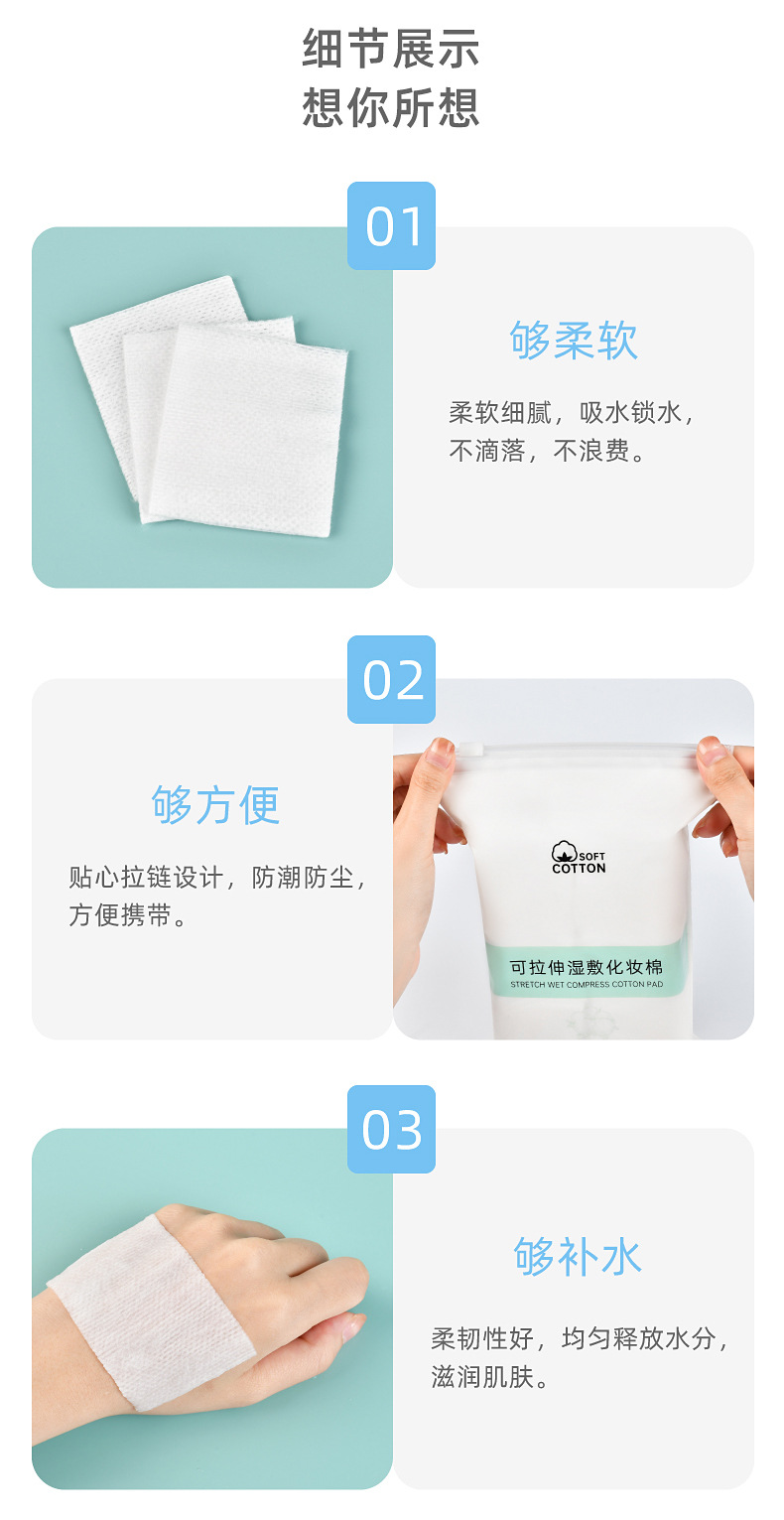 细节展示
想你所想

01

够柔软

柔软细腻，吸水锁水，不滴落，不浪费。

02

够方便

贴心拉链设计，防潮防尘，方便携带。

SOFT COTTON

可拉伸湿敷化妆棉
STRETCH WET COMPRESS COTTON PAD

03

够补水

柔韧性好，均匀释放水分，滋润肌肤。