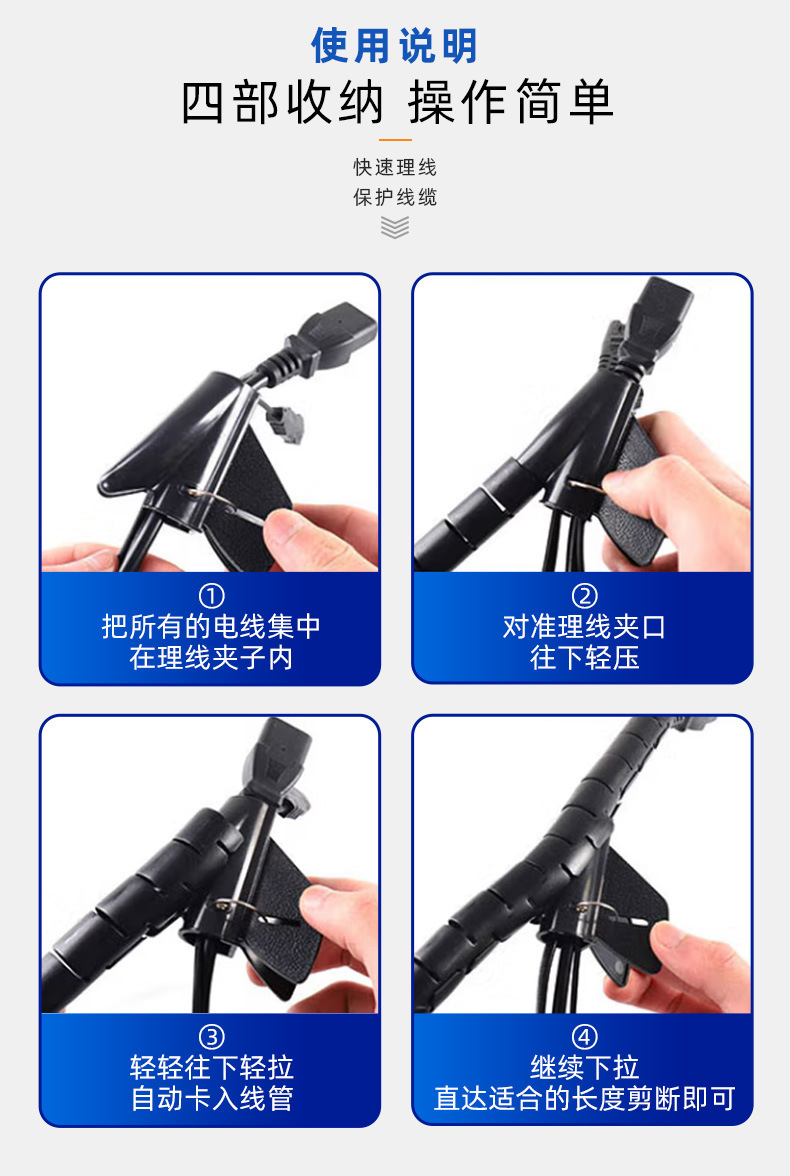 使用说明
四部收纳 操作简单

快速理线
保护线缆

①
把所有的电线集中
在理线夹子内

②
对准理线夹口
往下轻压

③
轻轻往下轻拉
自动卡入线管

④
继续下拉
直达适合的长度剪断即可