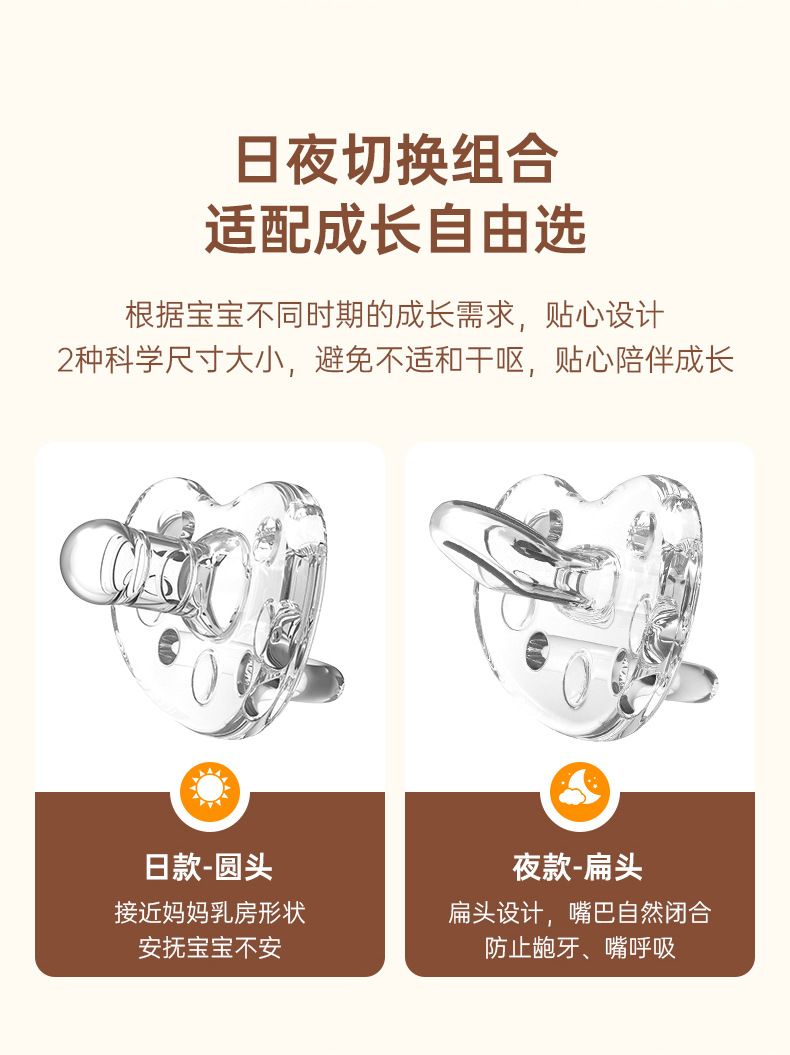 日夜切换组合
适配成长自由选

根据宝宝不同时期的成长需求，贴心设计
2种科学尺寸大小，避免不适和干呕，贴心陪伴成长

日款-圆头
接近妈妈乳房形状
安抚宝宝不安

夜款-扁头
扁头设计，嘴巴自然闭合
防止龅牙、嘴呼吸