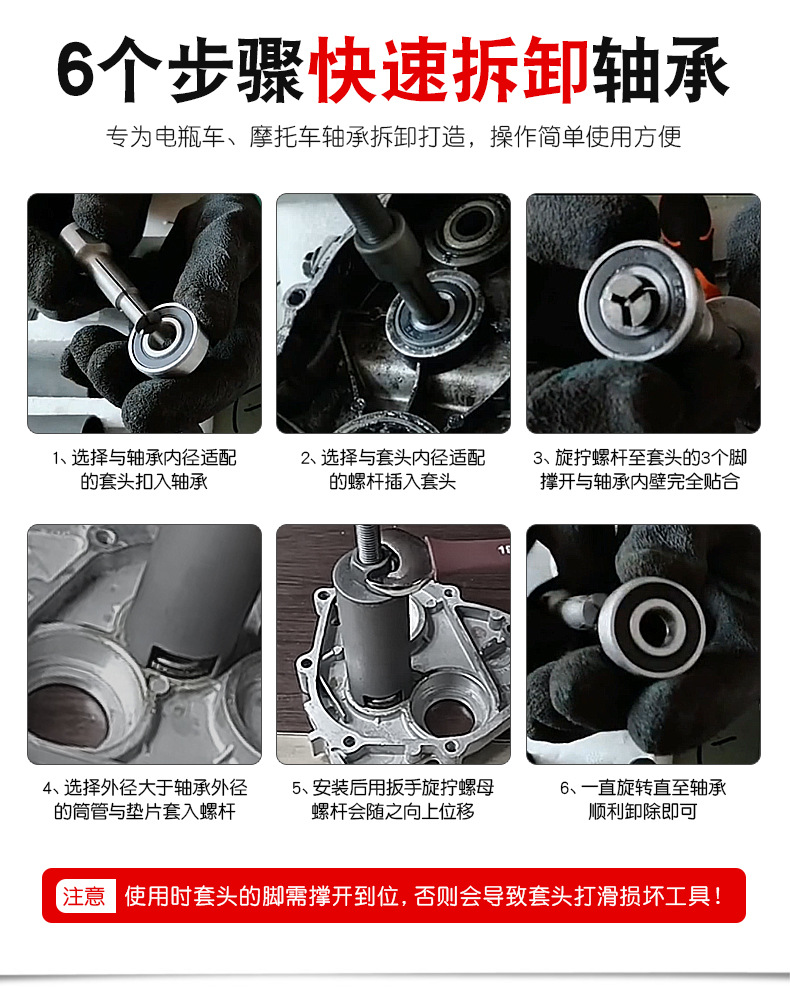 6个步骤快速拆卸轴承

专为电瓶车、摩托车轴承拆卸打造，操作简单使用方便

1、选择与轴承内径适配的套头扣入轴承

2、选择与套头内径适配的螺杆插入套头

3、旋拧螺杆至套头的3个脚撑开与轴承内壁完全贴合

4、选择外径大于轴承外径的筒管与垫片套入螺杆

5、安装后用扳手旋拧螺母螺杆会随之向上位移

6、一直旋转直至轴承顺利卸除即可

注意 使用时套头的脚需撑开到位，否则会导致套头打滑损坏工具！