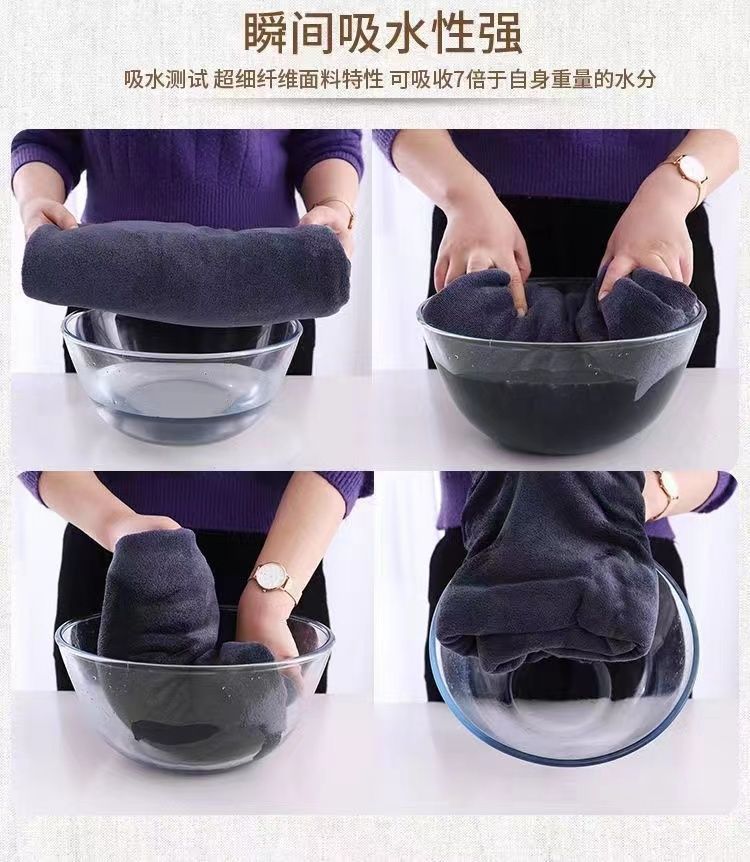 瞬间吸水性强

吸水测试 超细纤维面料特性 可吸收7倍于自身重量的水分