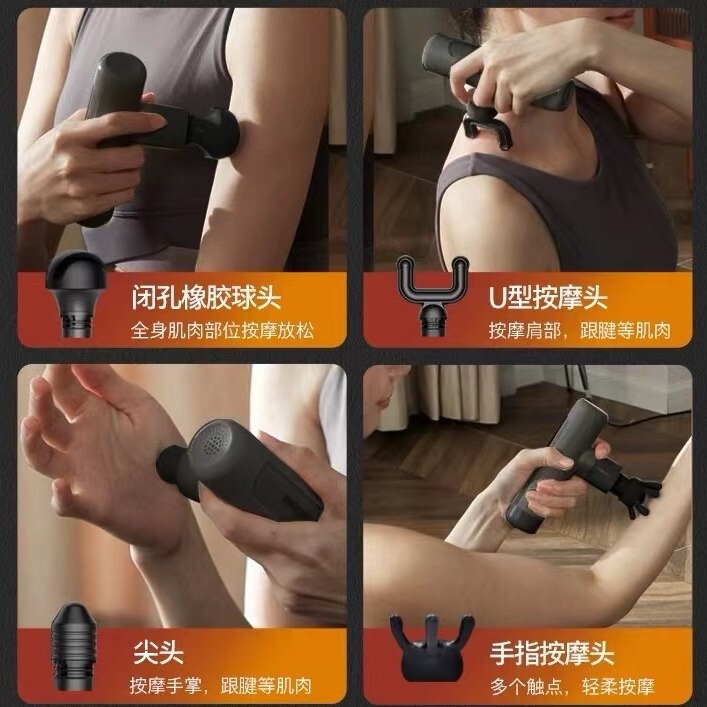 闭孔橡胶球头
全身肌肉部位按摩放松

U型按摩头
按摩肩部，跟腱等肌肉

尖头
按摩手掌，跟腱等肌肉

手指按摩头
多个触点，轻柔按摩