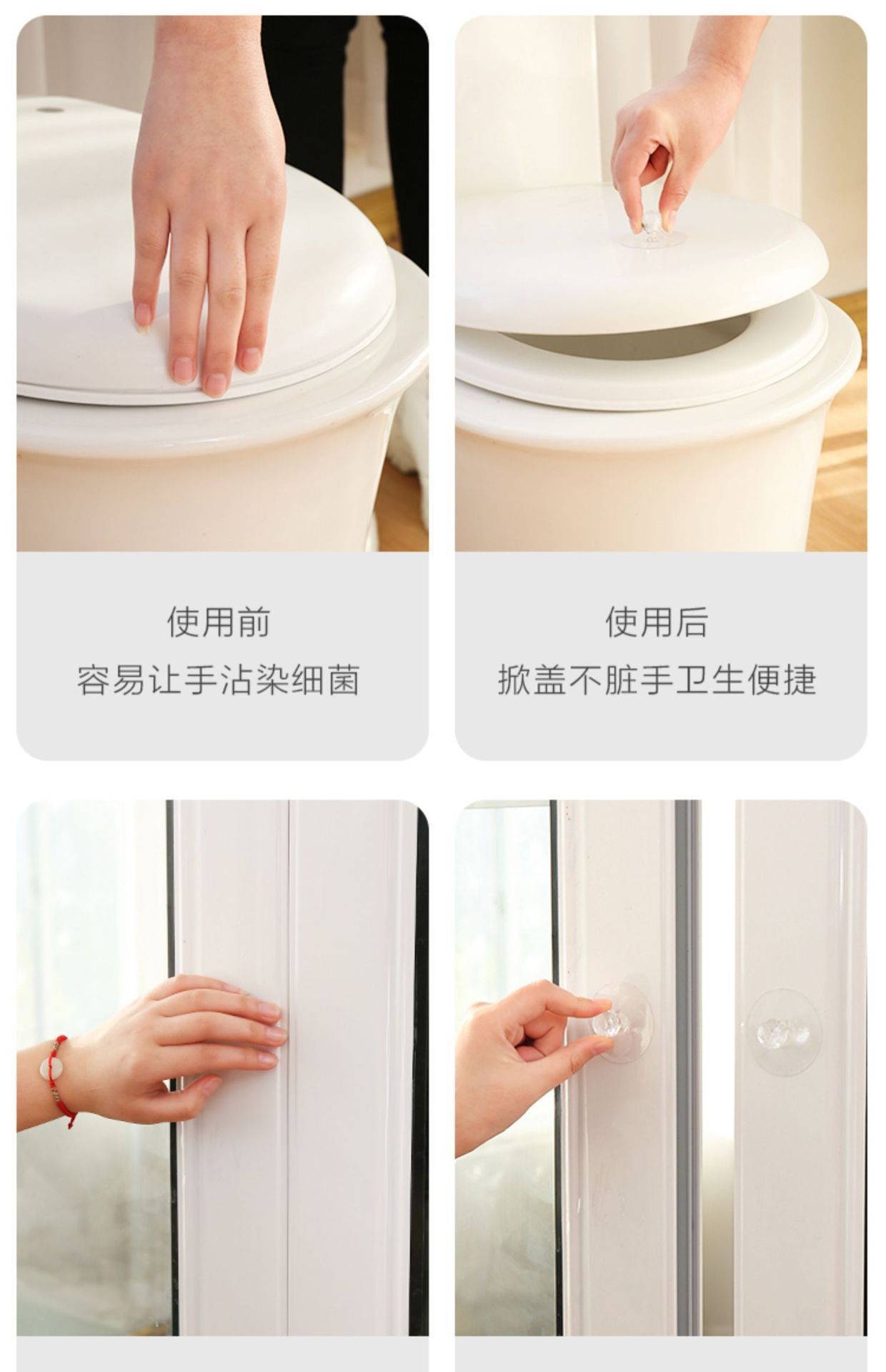 使用前
容易让手沾染细菌

使用后
掀盖不脏手卫生便捷