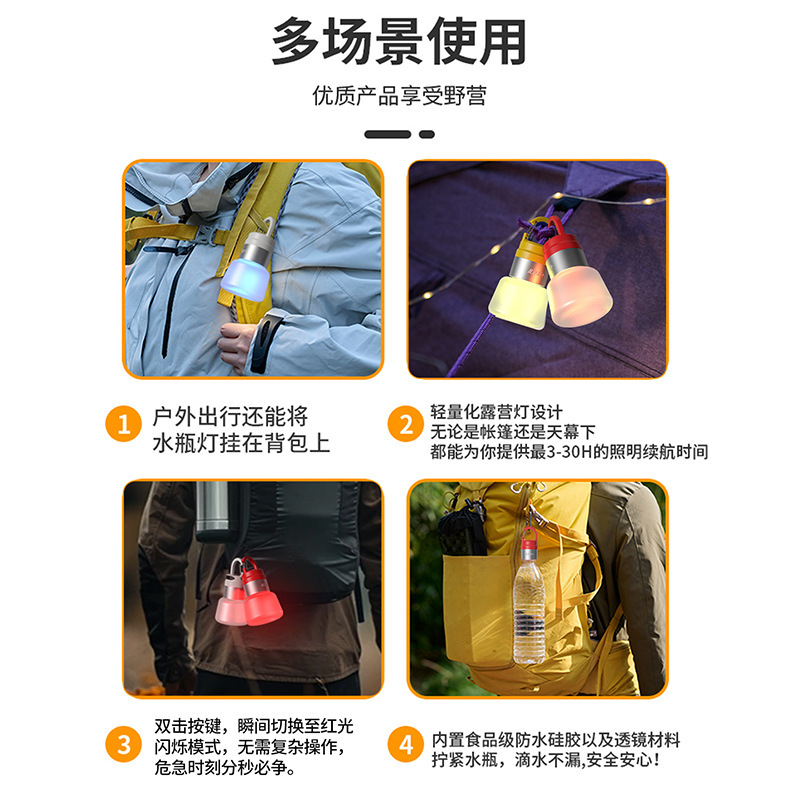 多场景使用

优质产品享受野营

1 户外出行还能将水瓶灯挂在背包上

2 轻量化露营灯设计
无论是帐篷还是天幕下
都能为你提供最3-30H的照明续航时间

3 双击按键，瞬间切换至红光闪烁模式，无需复杂操作，危急时刻分秒必争。

4 内置食品级防水硅胶以及透镜材料
拧紧水瓶，滴水不漏,安全安心!