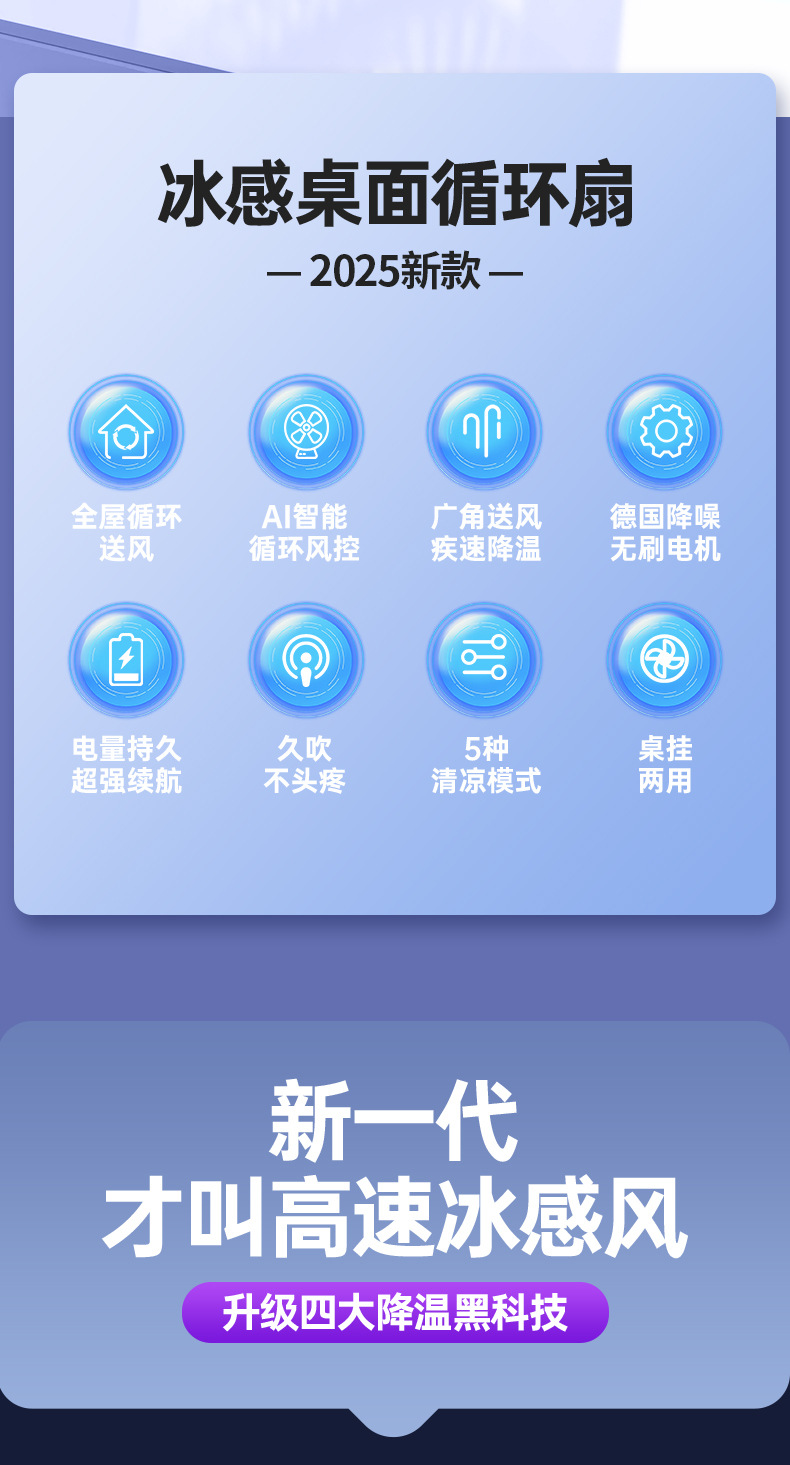 冰感桌面循环扇

— 2025新款 —

全屋循环
送风

AI智能
循环风控

广角送风
疾速降温

德国降噪
无刷电机

电量持久
超强续航

久吹
不头疼

5种
清凉模式

桌挂
两用

新一代
才叫高速冰感风

升级四大降温黑科技