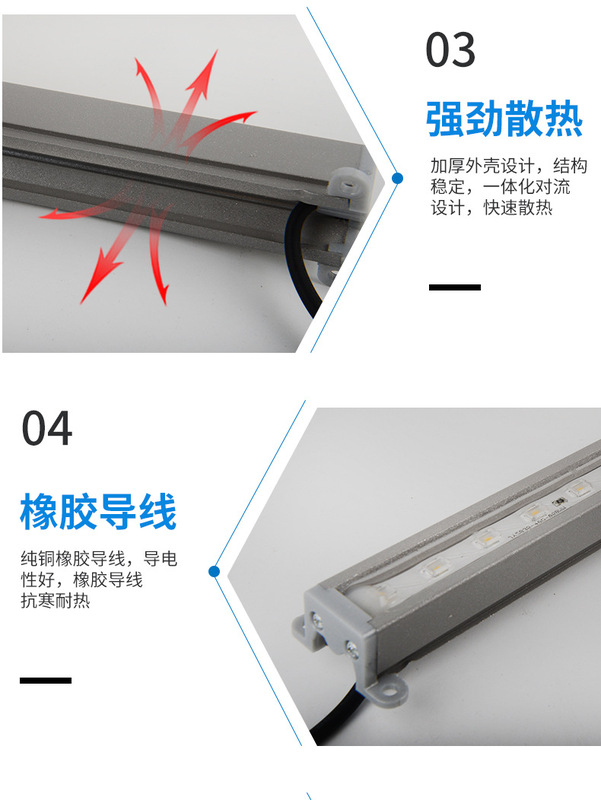 03

强劲散热

加厚外壳设计，结构稳定，一体化对流设计，快速散热

04

橡胶导线

纯铜橡胶导线，导电性好，橡胶导线抗寒耐热