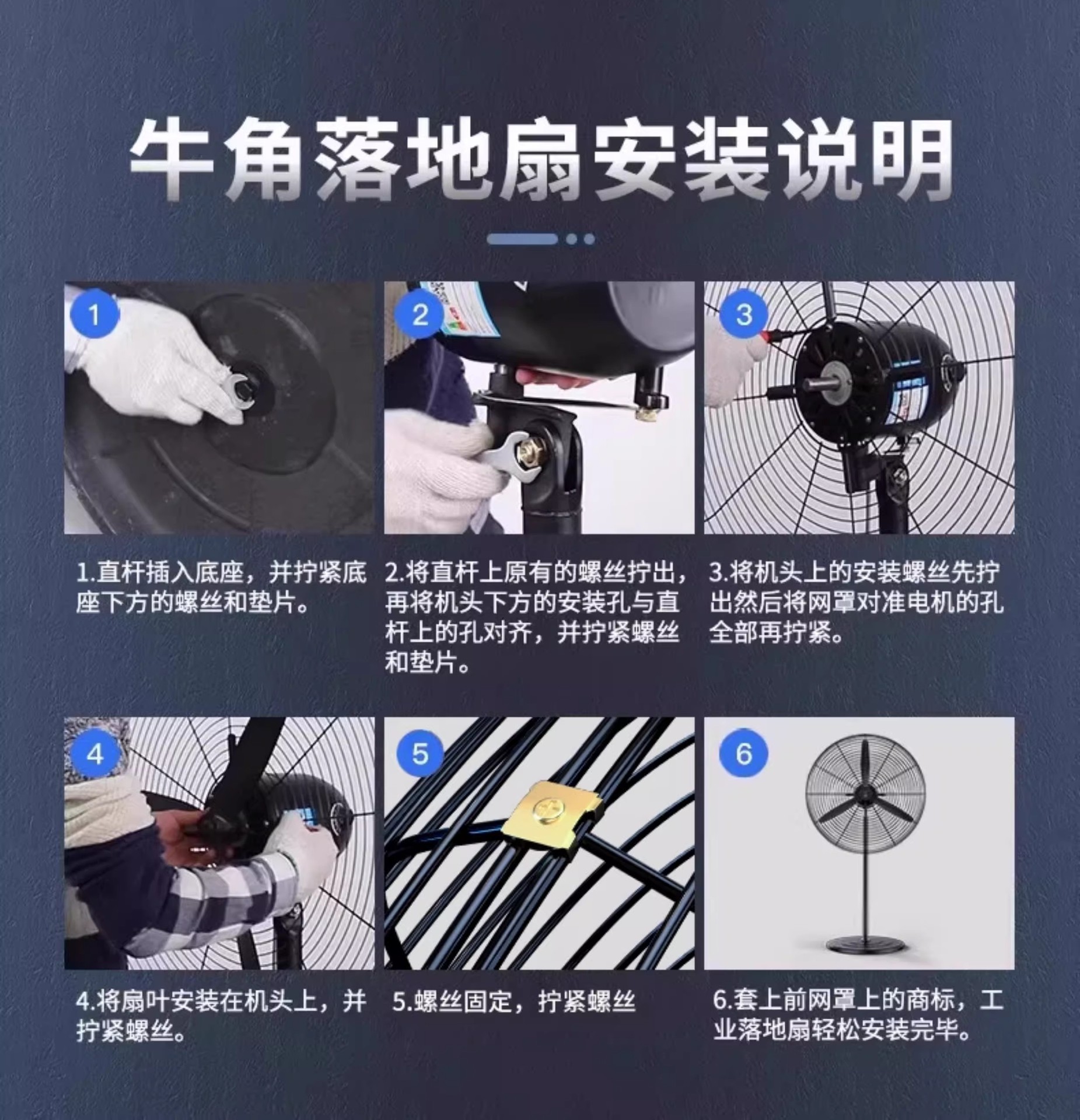 牛角落地扇安装说明

1

2

3

1.直杆插入底座，并拧紧底座下方的螺丝和垫片。

2.将直杆上原有的螺丝拧出，再将机头下方的安装孔与直杆上的孔对齐，并拧紧螺丝和垫片。

3.将机头上的安装螺丝先拧出然后将网罩对准电机的孔全部再拧紧。

4

5

6

4.将扇叶安装在机头上，并拧紧螺丝。

5.螺丝固定，拧紧螺丝

6.套上前网罩上的商标，工业落地扇轻松安装完毕。