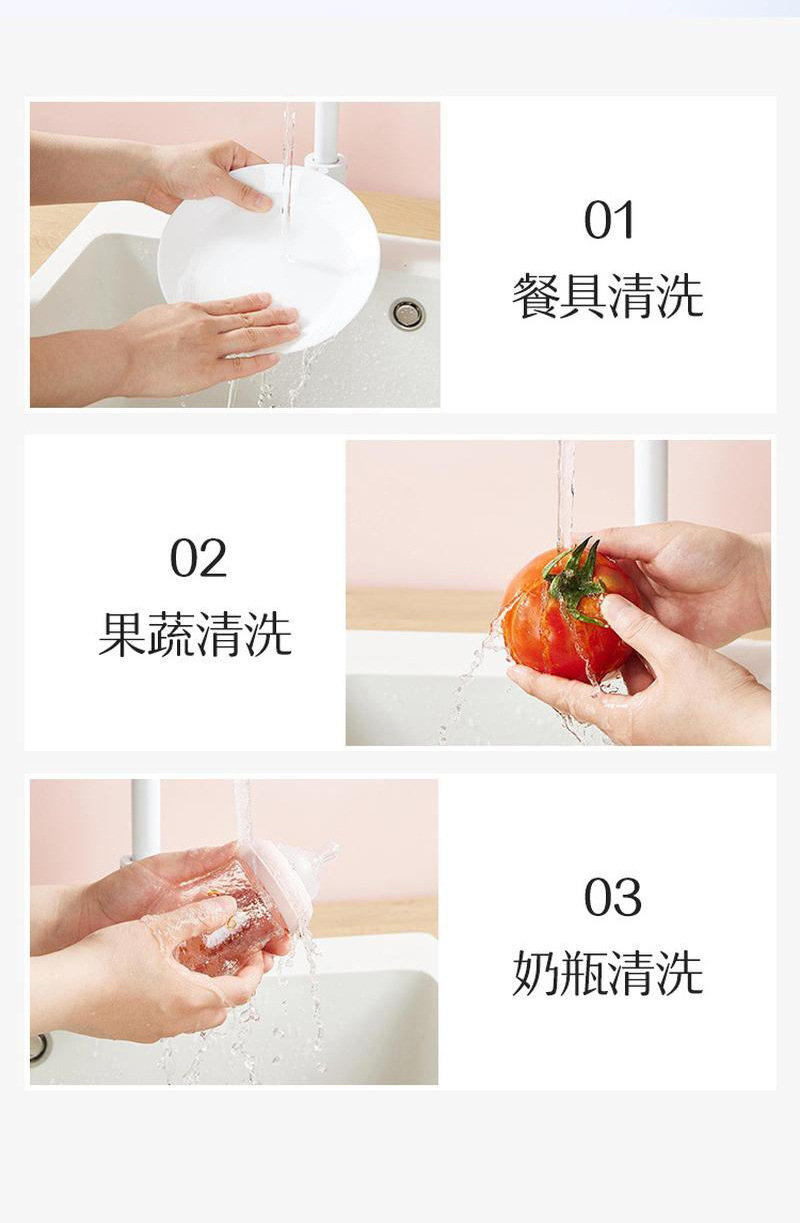 01
餐具清洗

02
果蔬清洗

03
奶瓶清洗