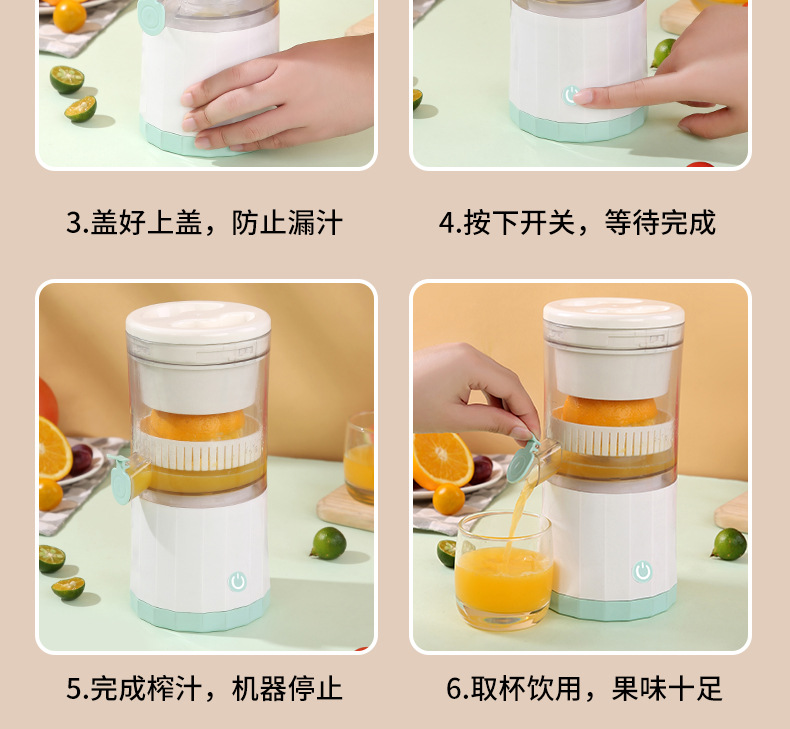 3.盖好上盖，防止漏汁

4.按下开关，等待完成

5.完成榨汁，机器停止

6.取杯饮用，果味十足