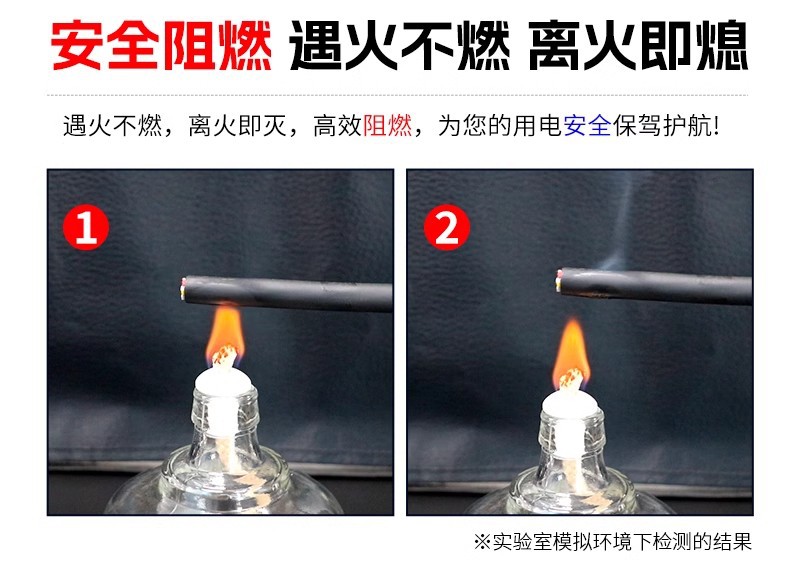 安全阻燃 遇火不燃 离火即熄

遇火不燃，离火即灭，高效阻燃，为您的用电安全保驾护航!

1

2

※实验室模拟环境下检测的结果