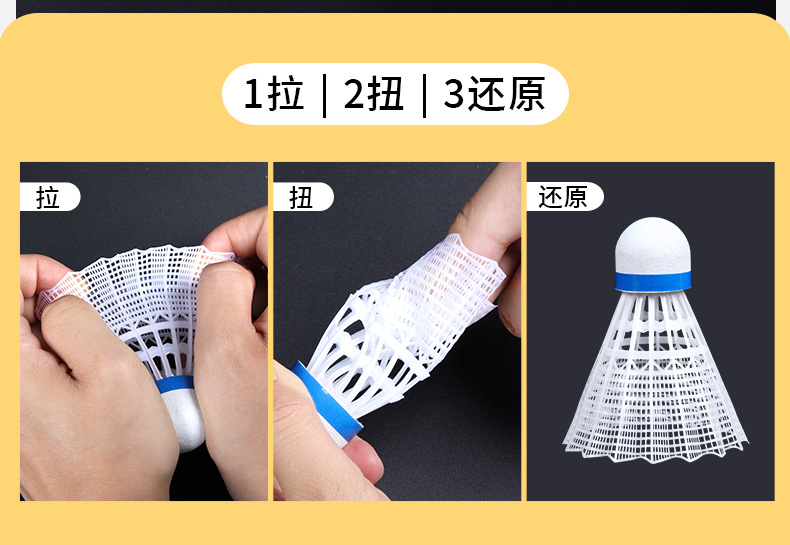 1拉 | 2扭 | 3还原

拉

扭

还原